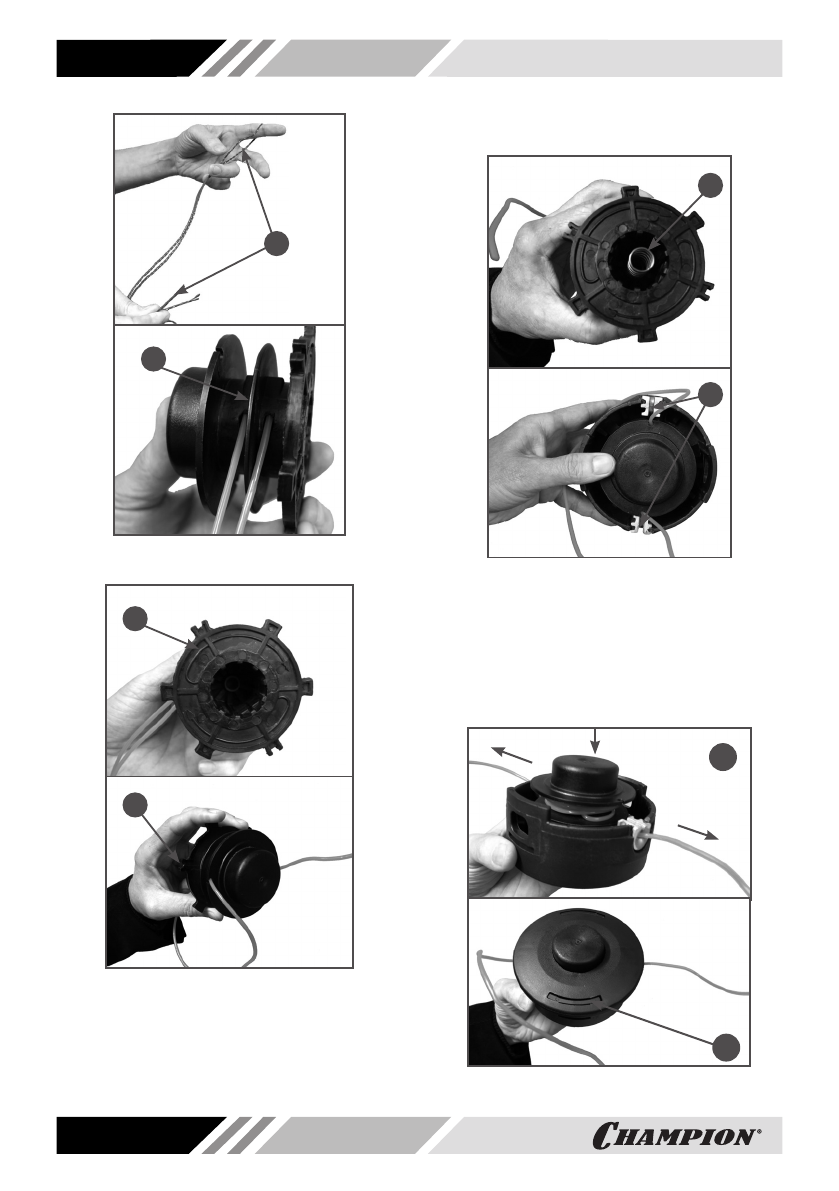 CHAMPION®