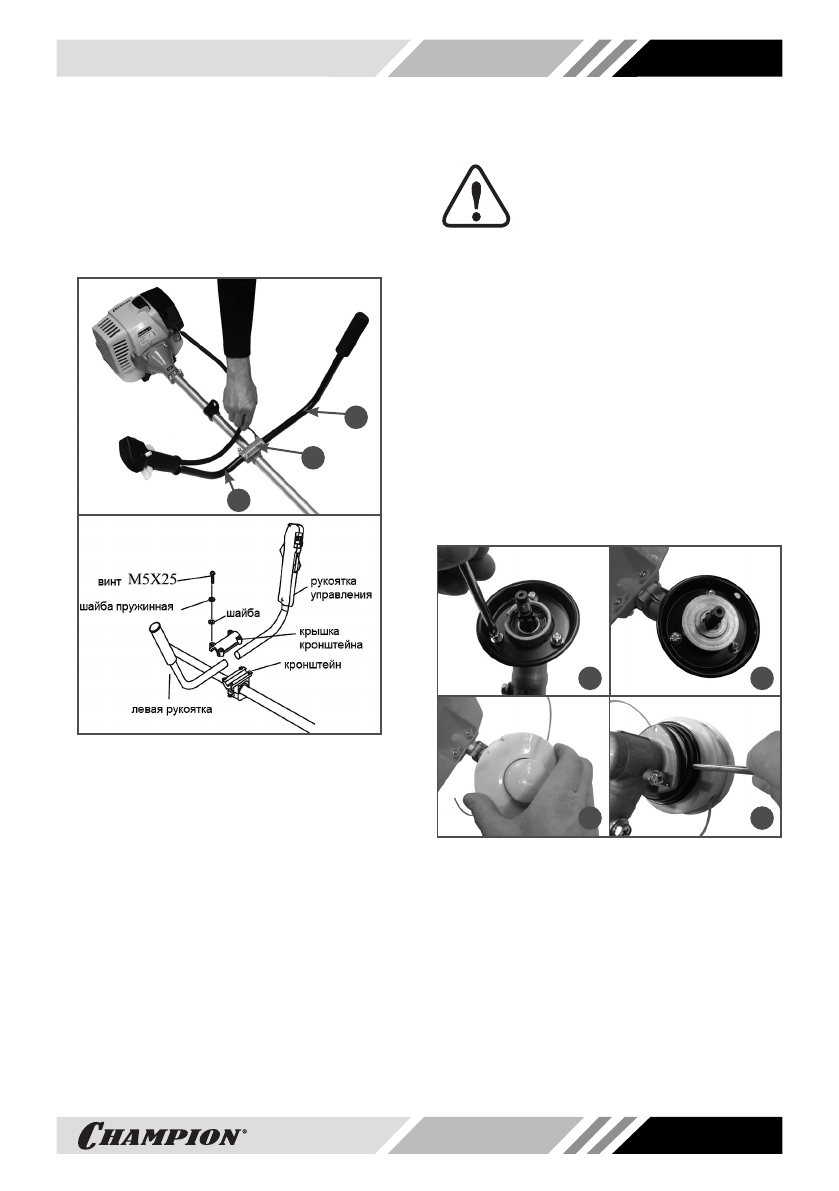 винт M5X25
шайба пружинная
шайба
рукоятка управления
крышка кронштейна
кронштейн
левая рукоятка

CHAMPION®