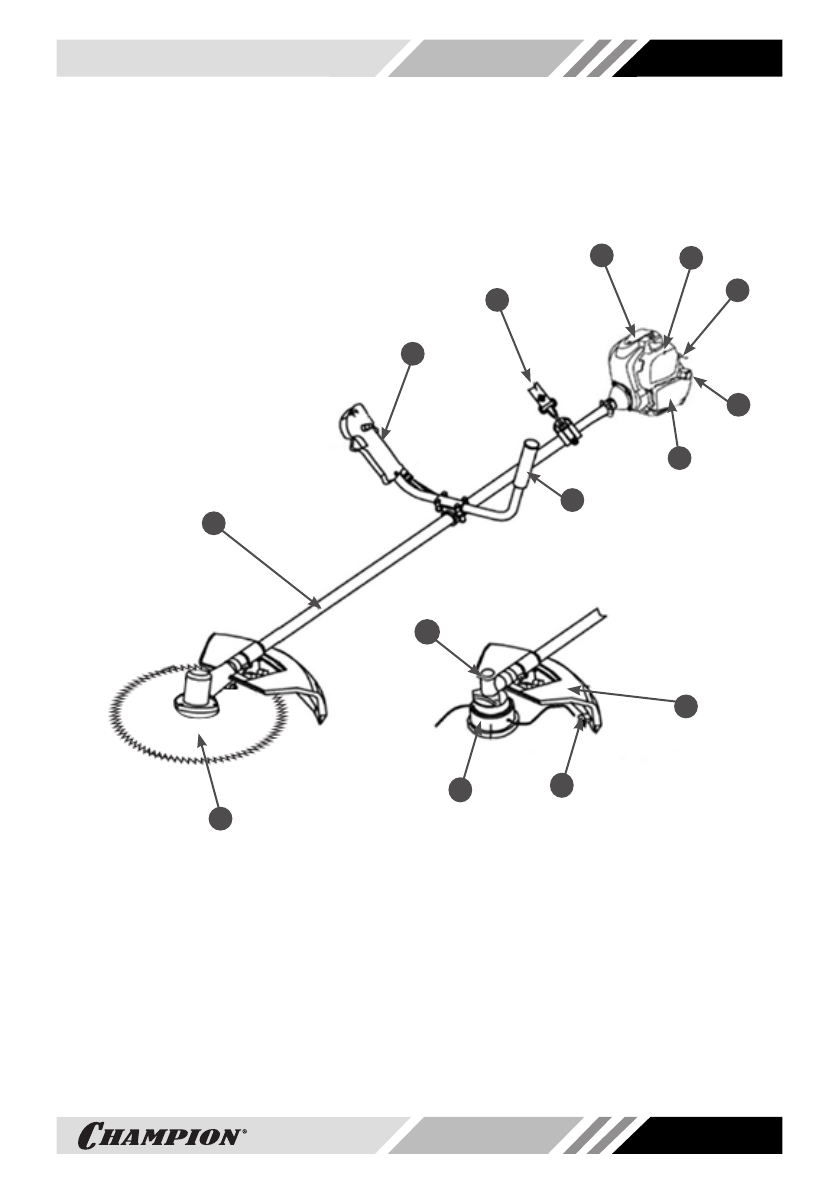 CHAMPION®