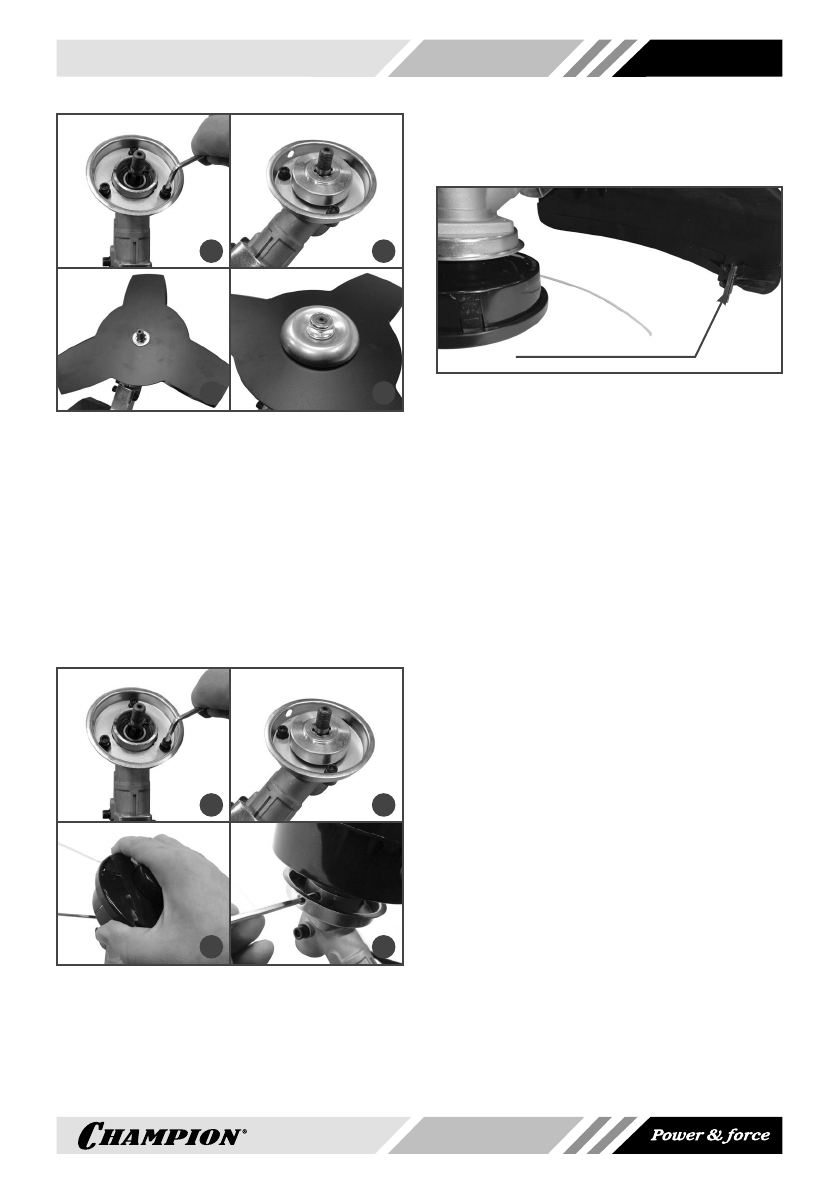 CHAMPION®

Power & force