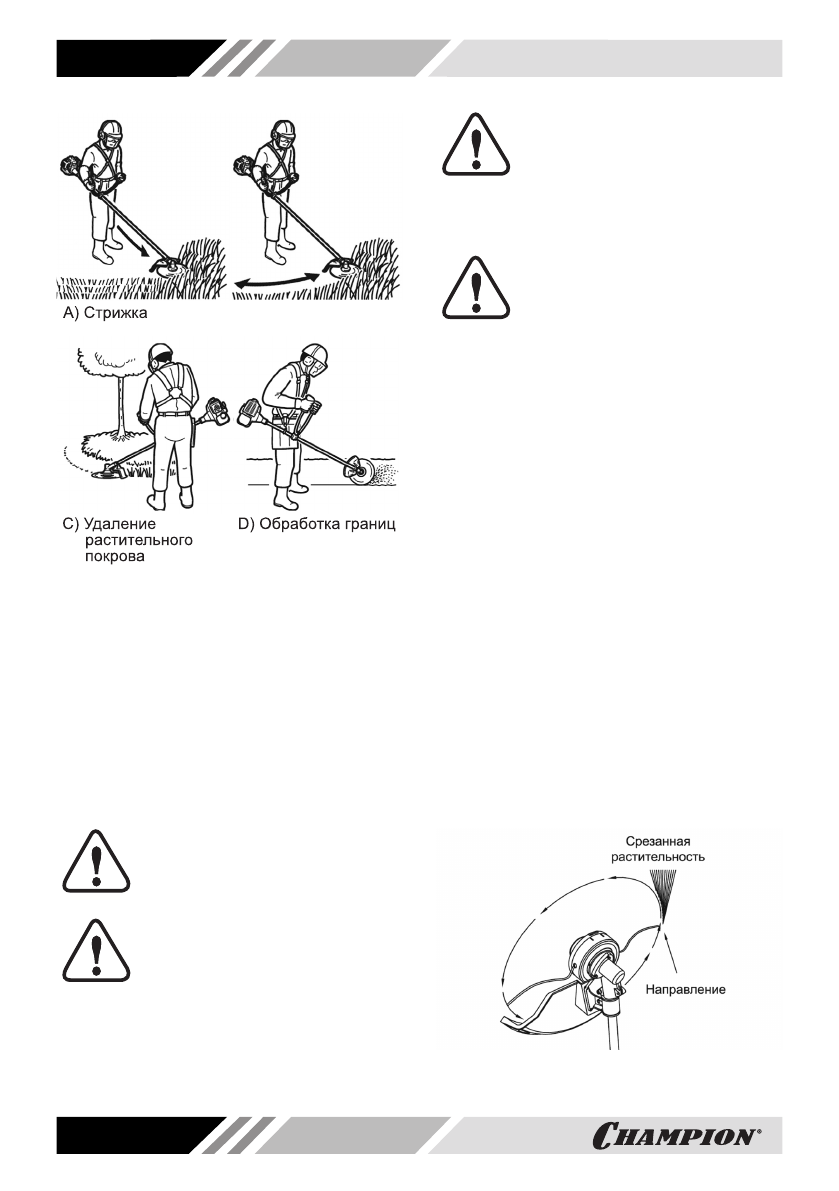 A) Стрижка

C) Удаление растительного покрова

D) Обработка границ

Срезанная растительность

Направление

CHAMPION®