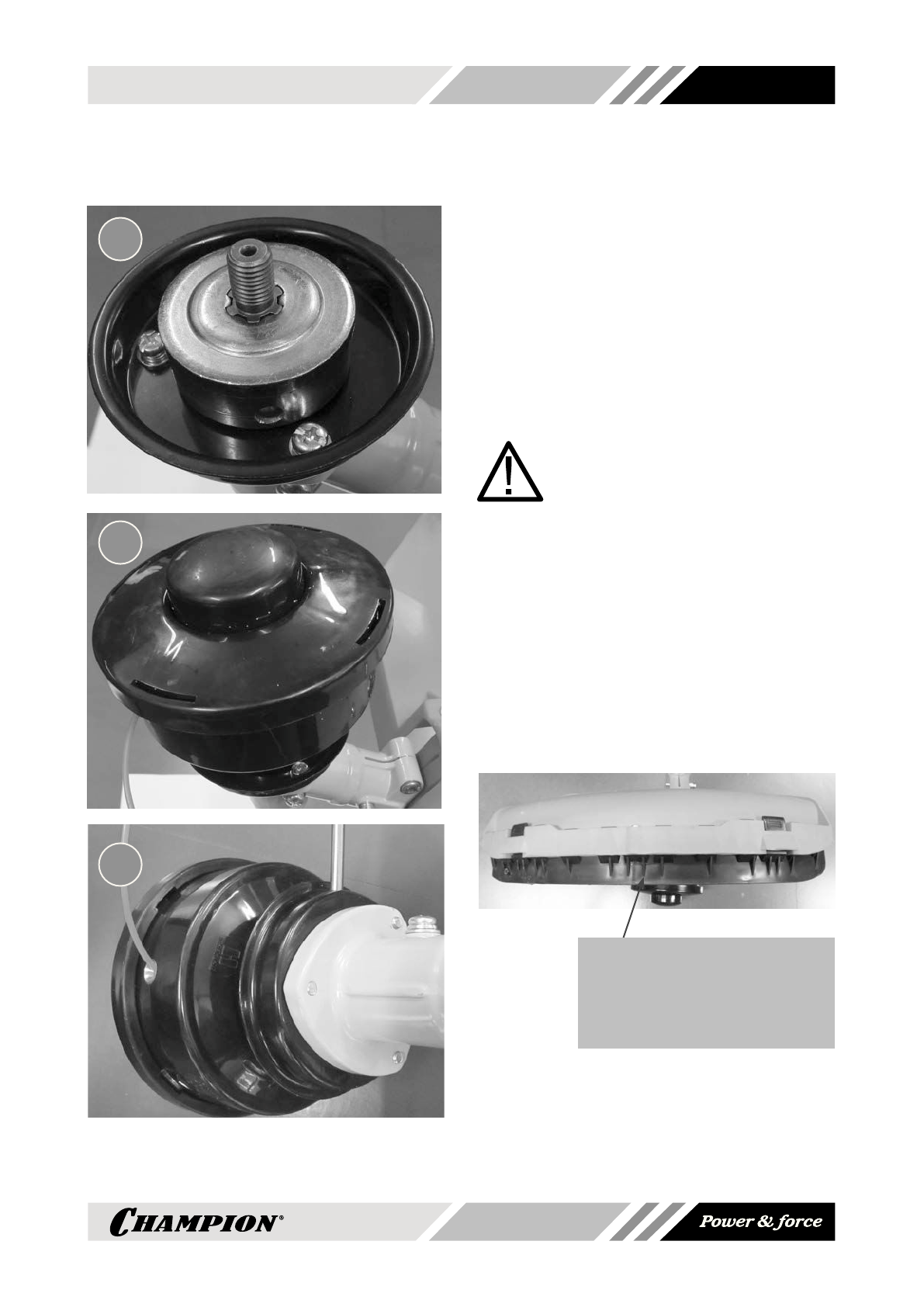 CHAMPION®

Power & force