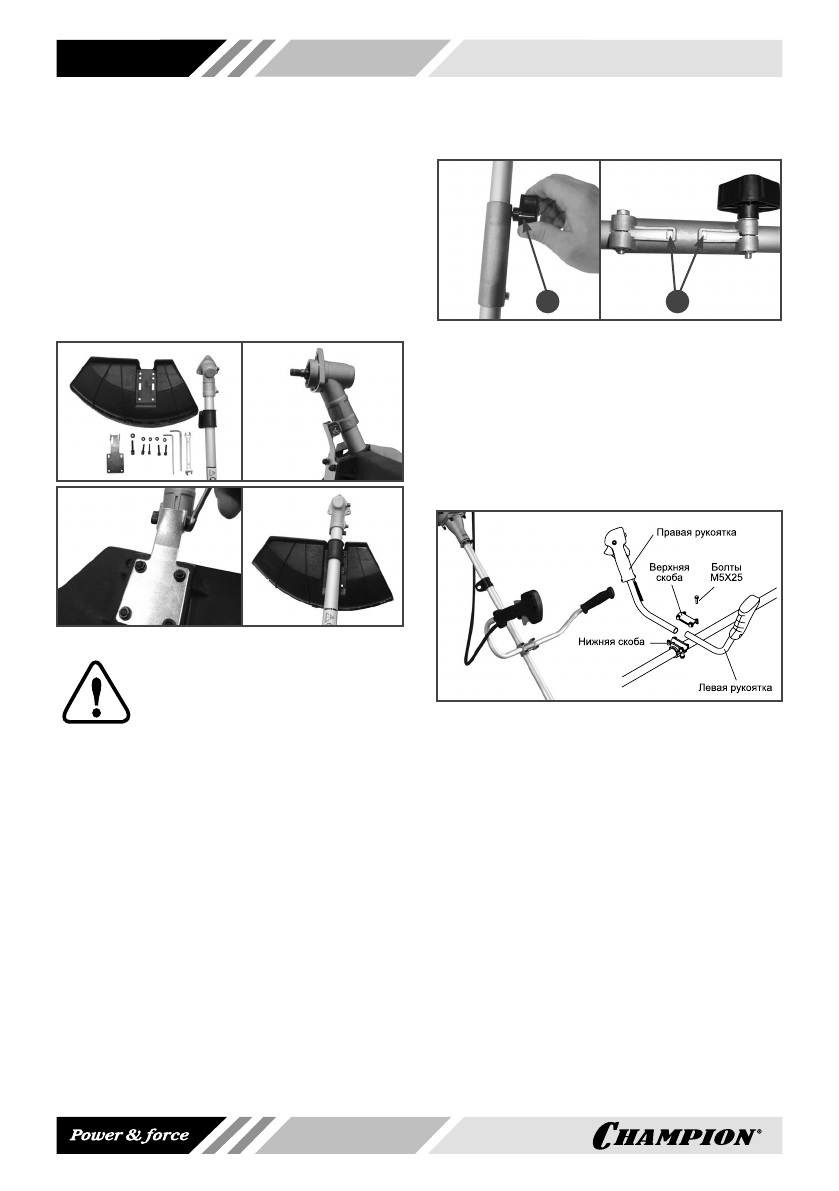 Правая рукоятка

Верхняя скоба

Болты M5X25

Нижняя скоба

Левая рукоятка

Power & force

CHAMPION®