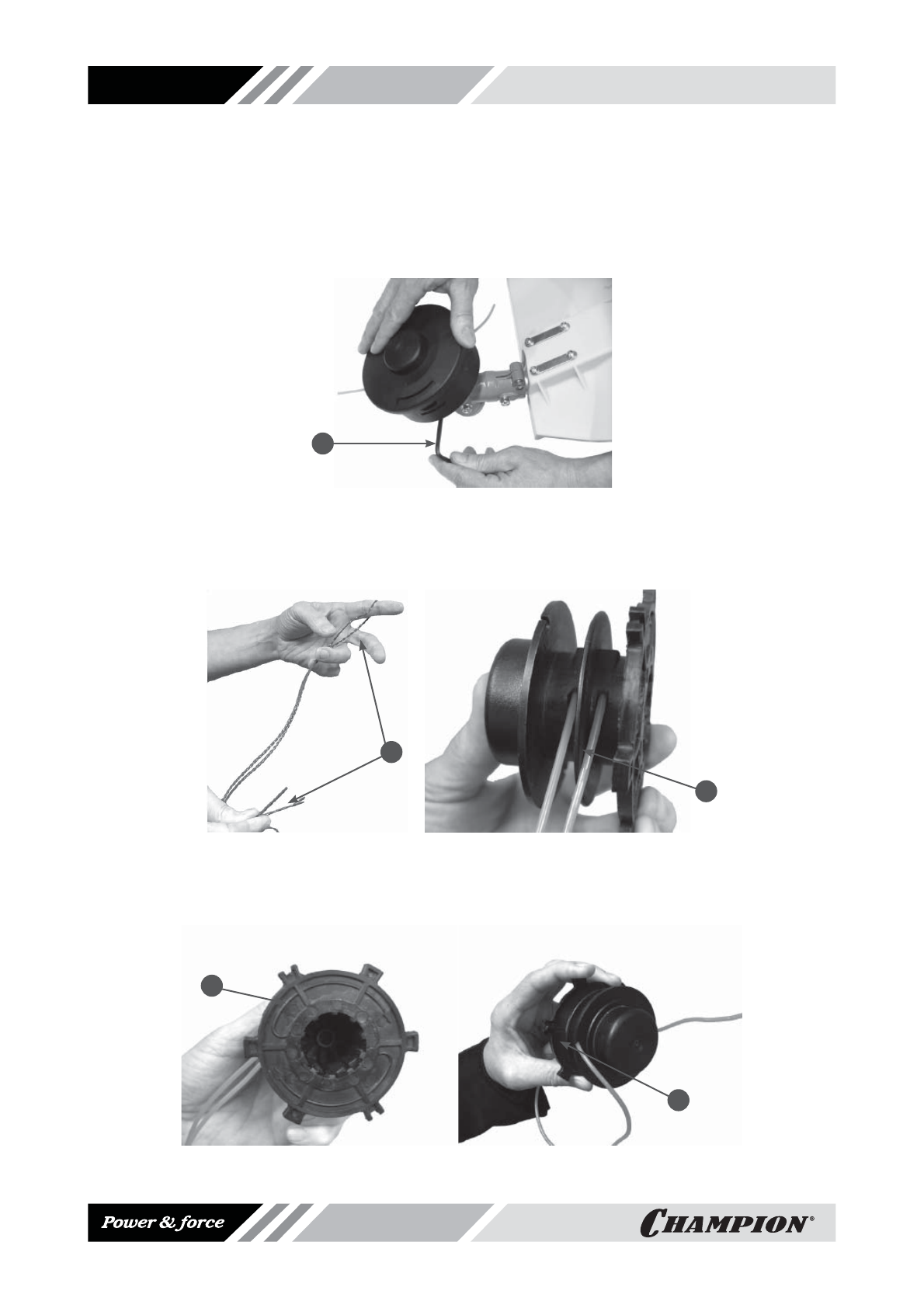 Power & force

CHAMPION®