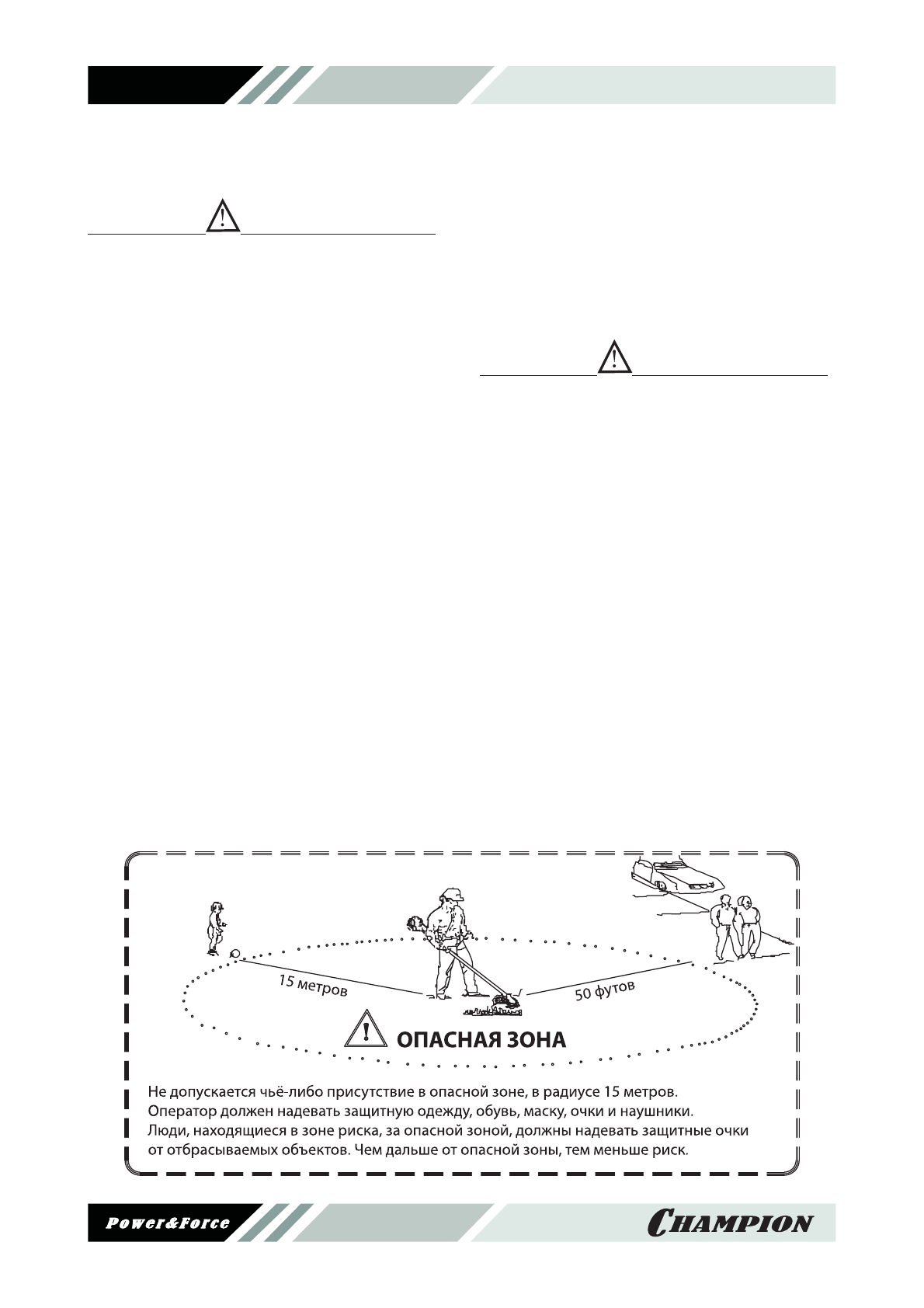 15 метров

50 футов

ОПАСНАЯ ЗОНА

Не допускается чьё-либо присутствие в опасной зоне, в радиусе 15 метров. Оператор должен надевать защитную одежду, обувь, маску, очки и наушники. Люди, находящиеся в зоне риска, за опасной зоной, должны надевать защитные очки от отбрасываемых объектов. Чем дальше от опасной зоны, тем меньше риск.

Power&Force

CHAMPION