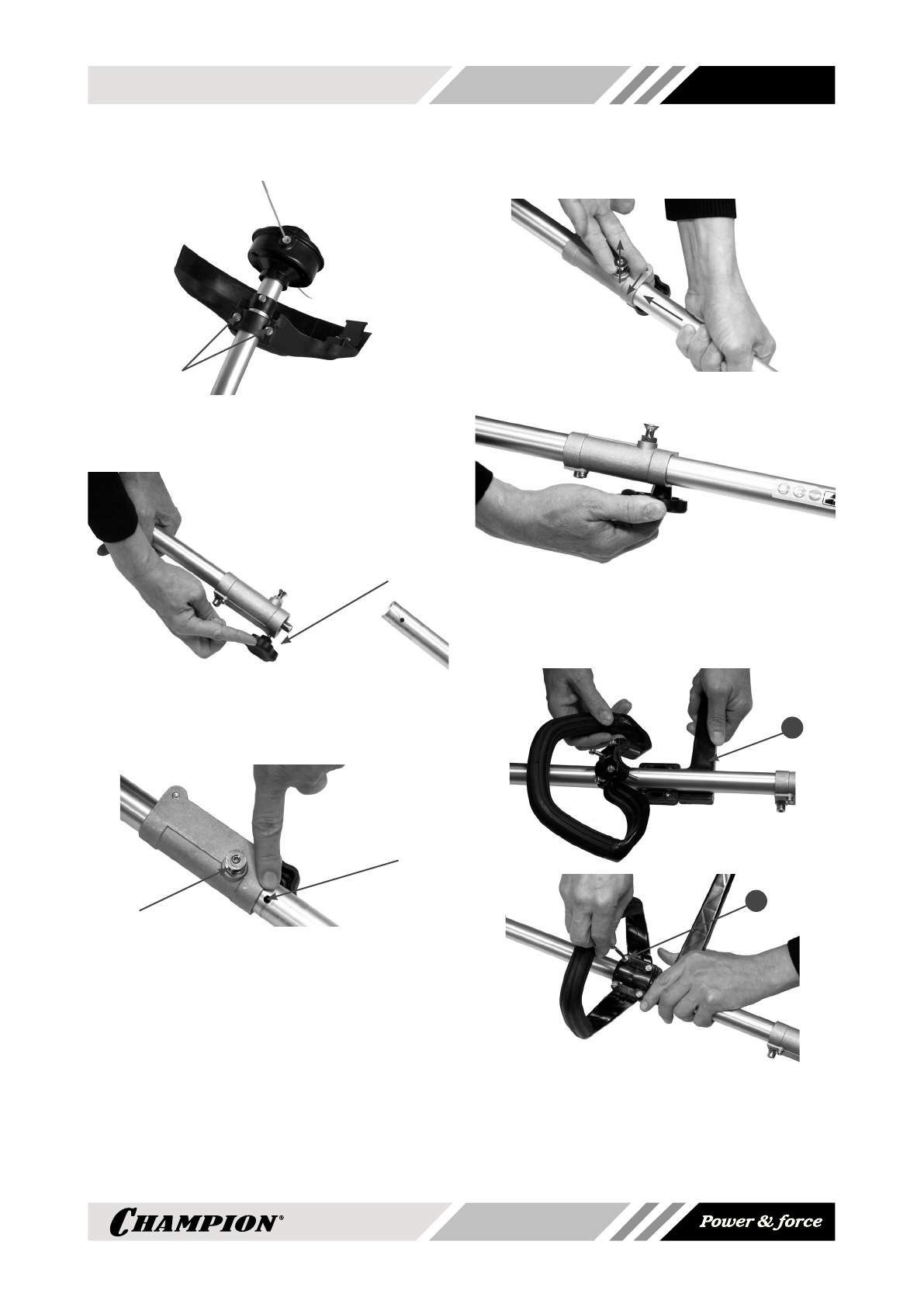 CHAMPION®

Power & force