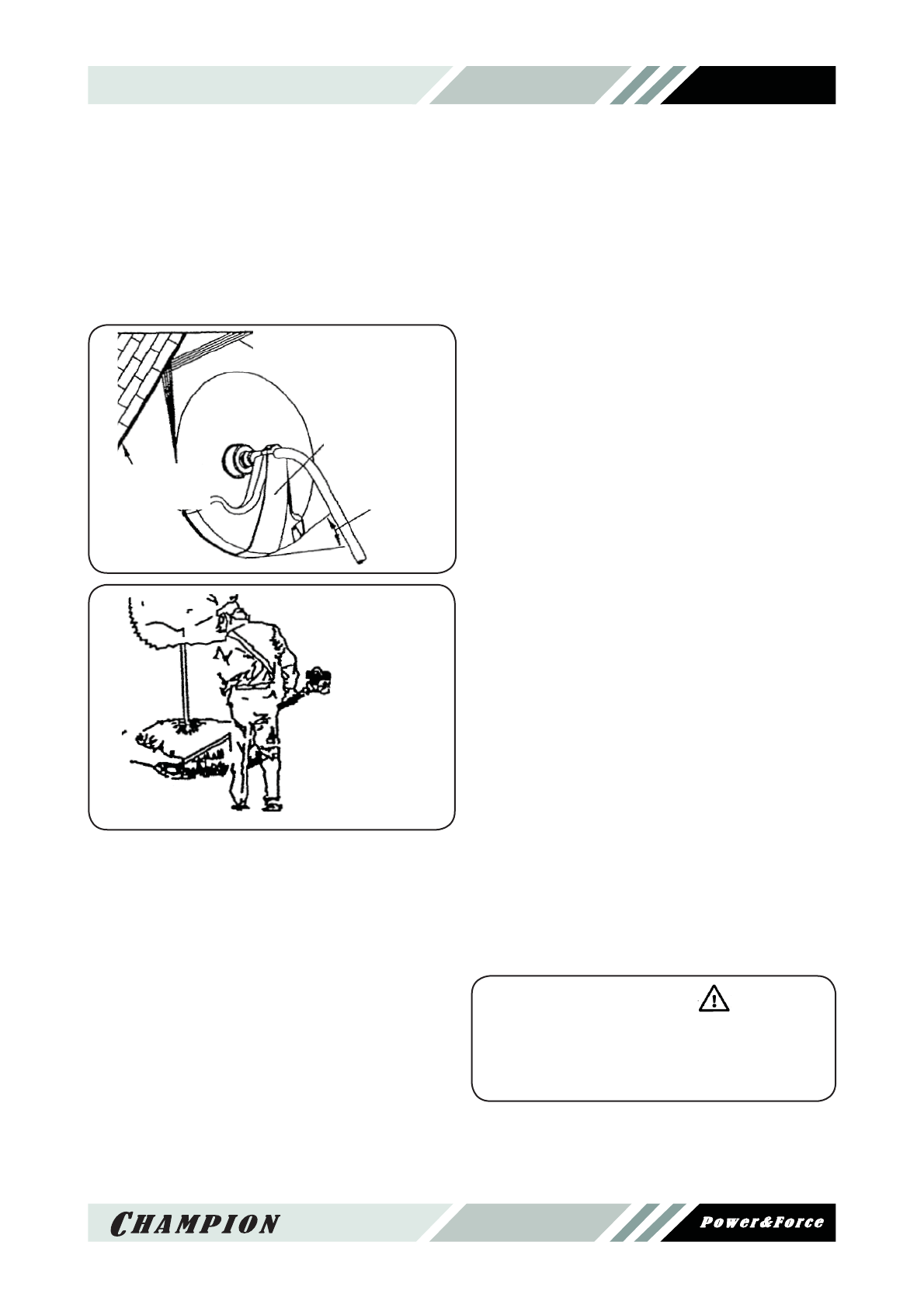 CHAMPION

Power&Force