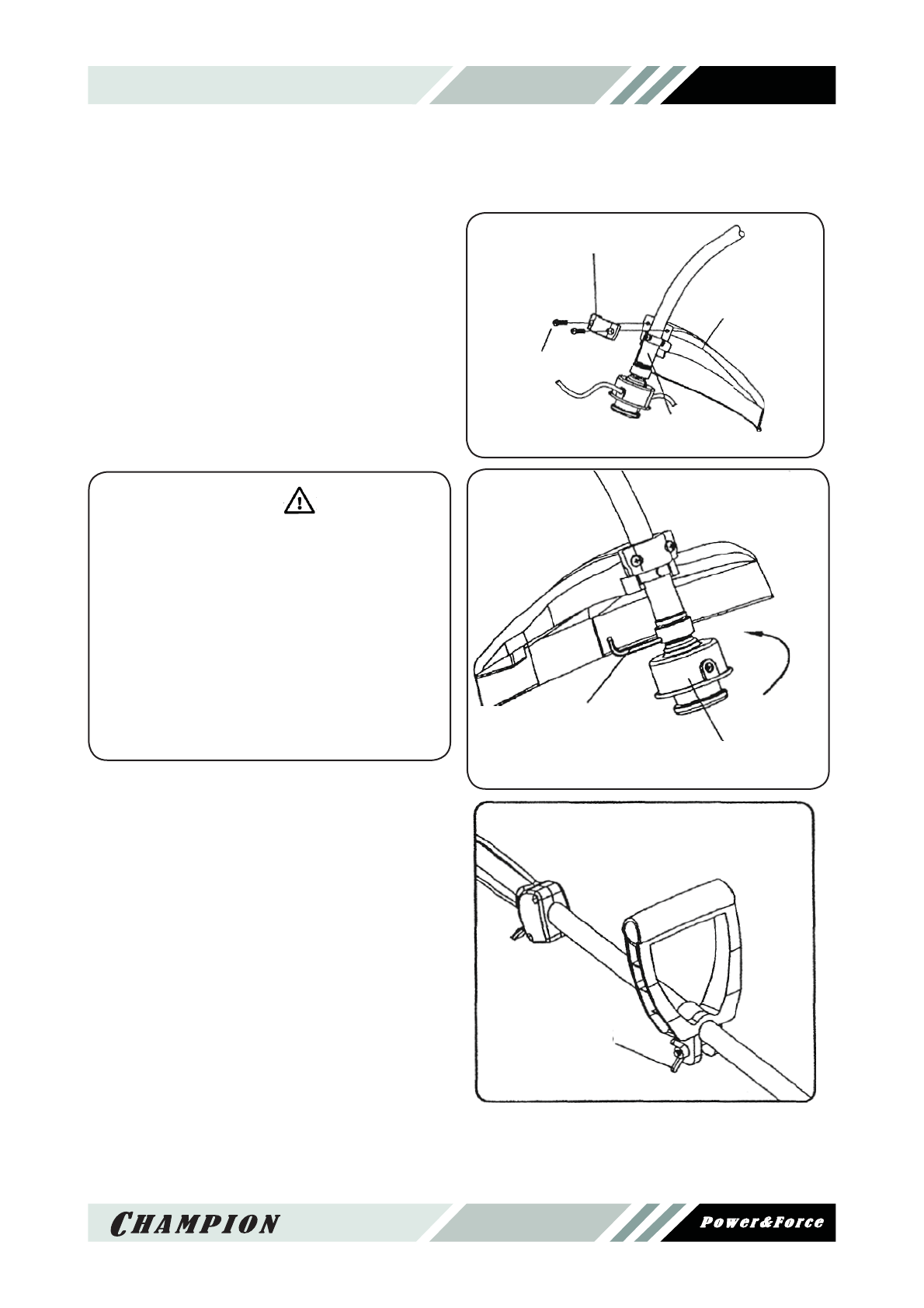 CHAMPION

Power&Force