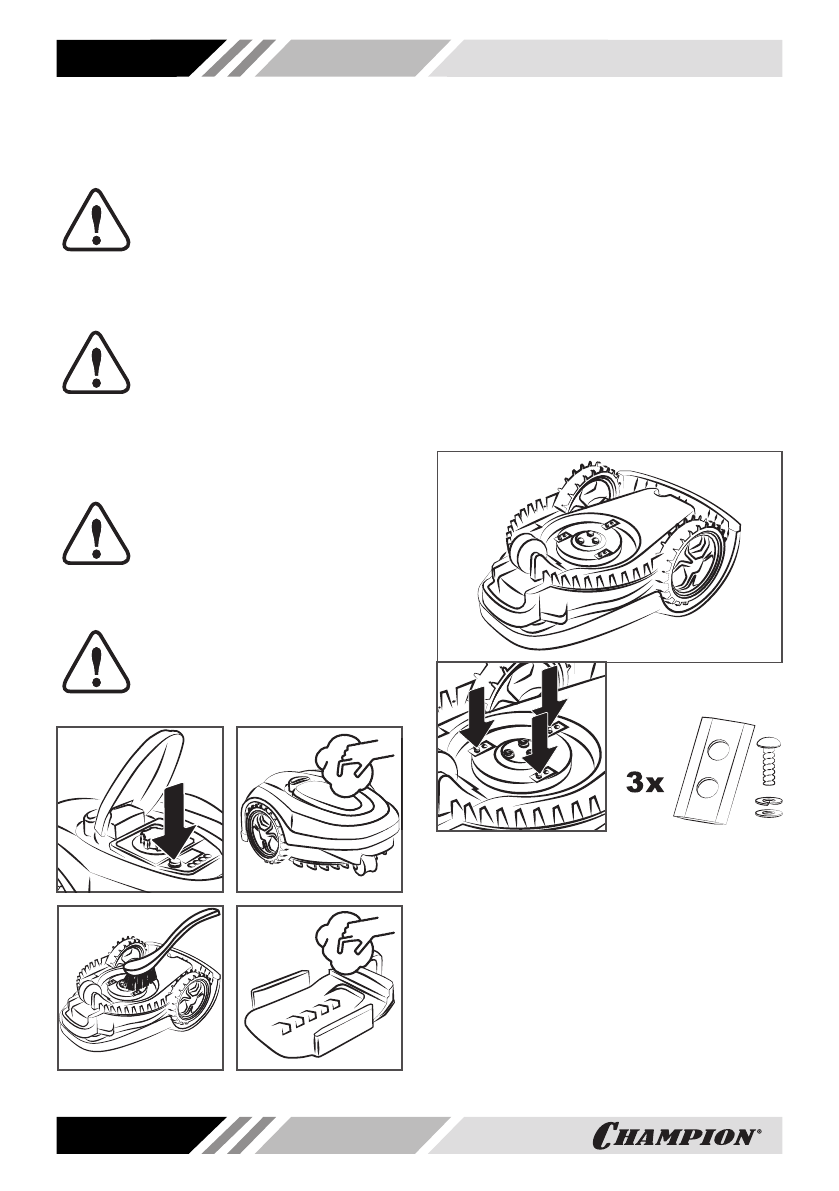 3x

CHAMPION®