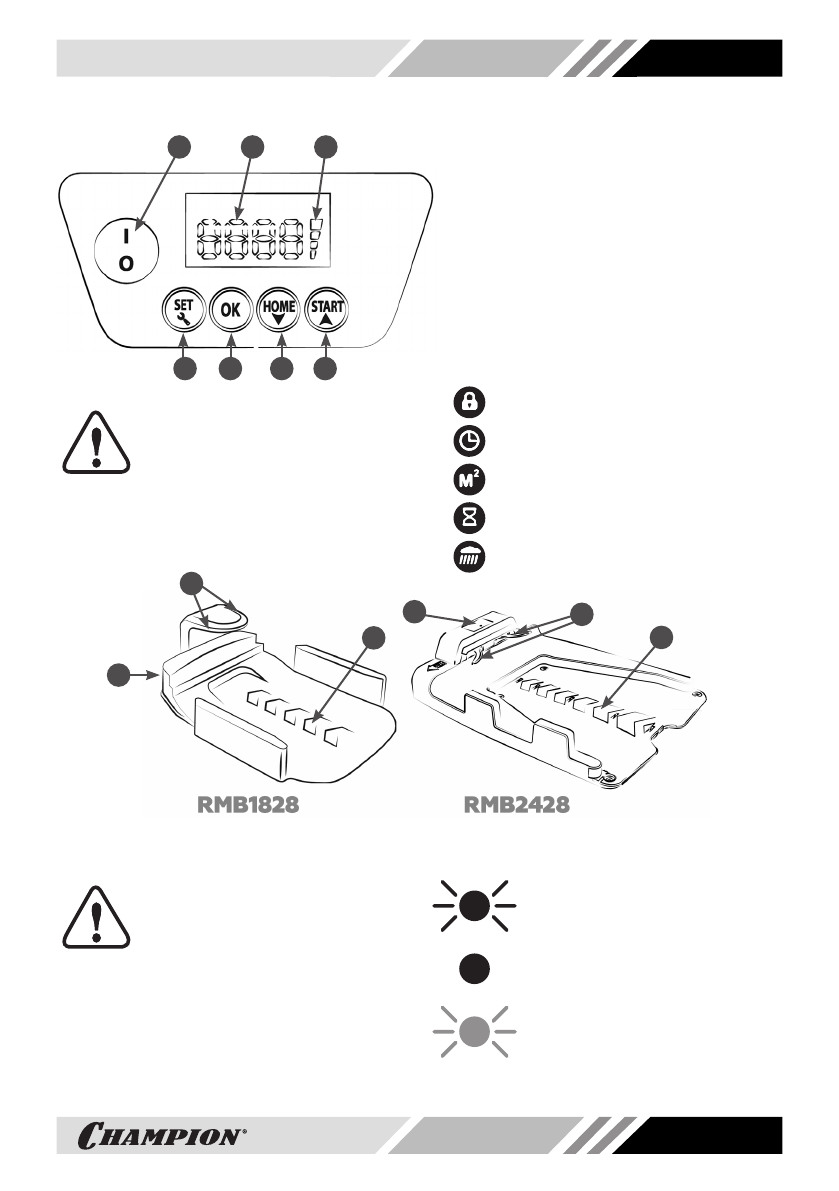 I
O

SET

OK

HOME

START

M²

RMB1828

RMB2428

CHAMPION®