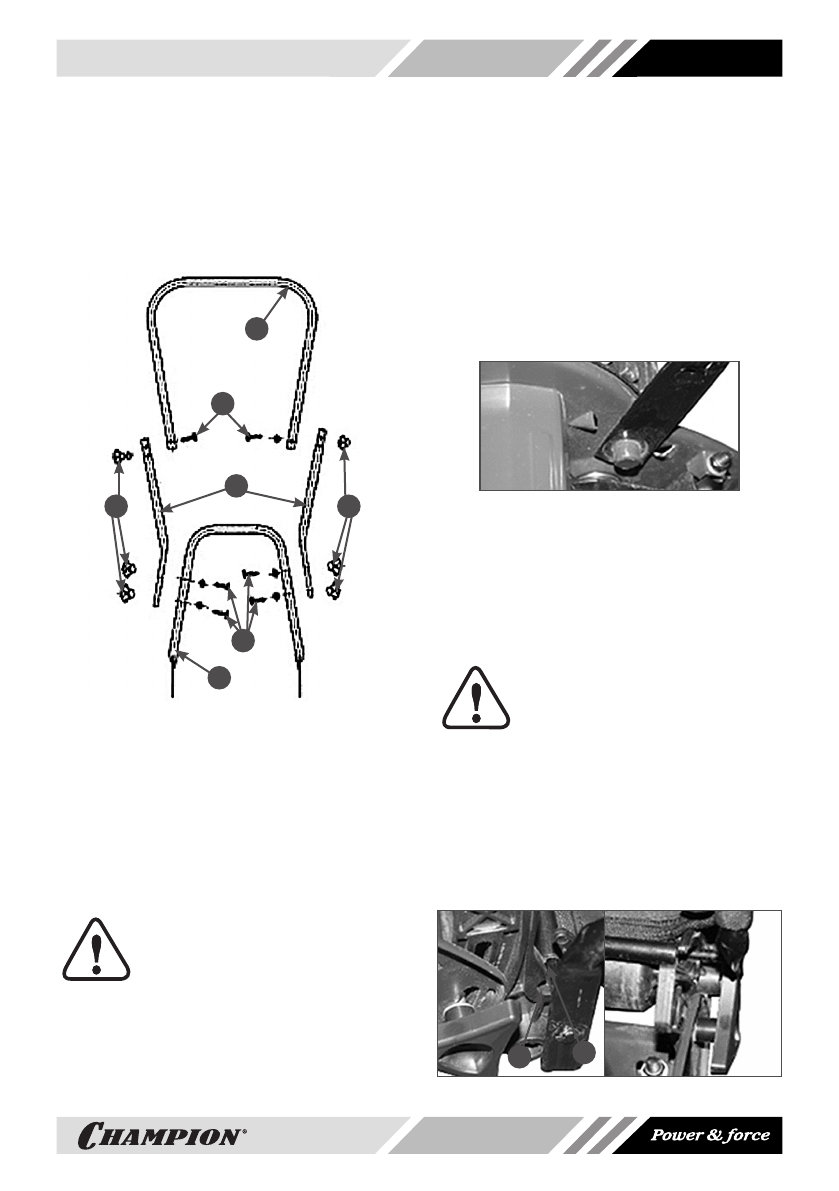 CHAMPION®

Power & force