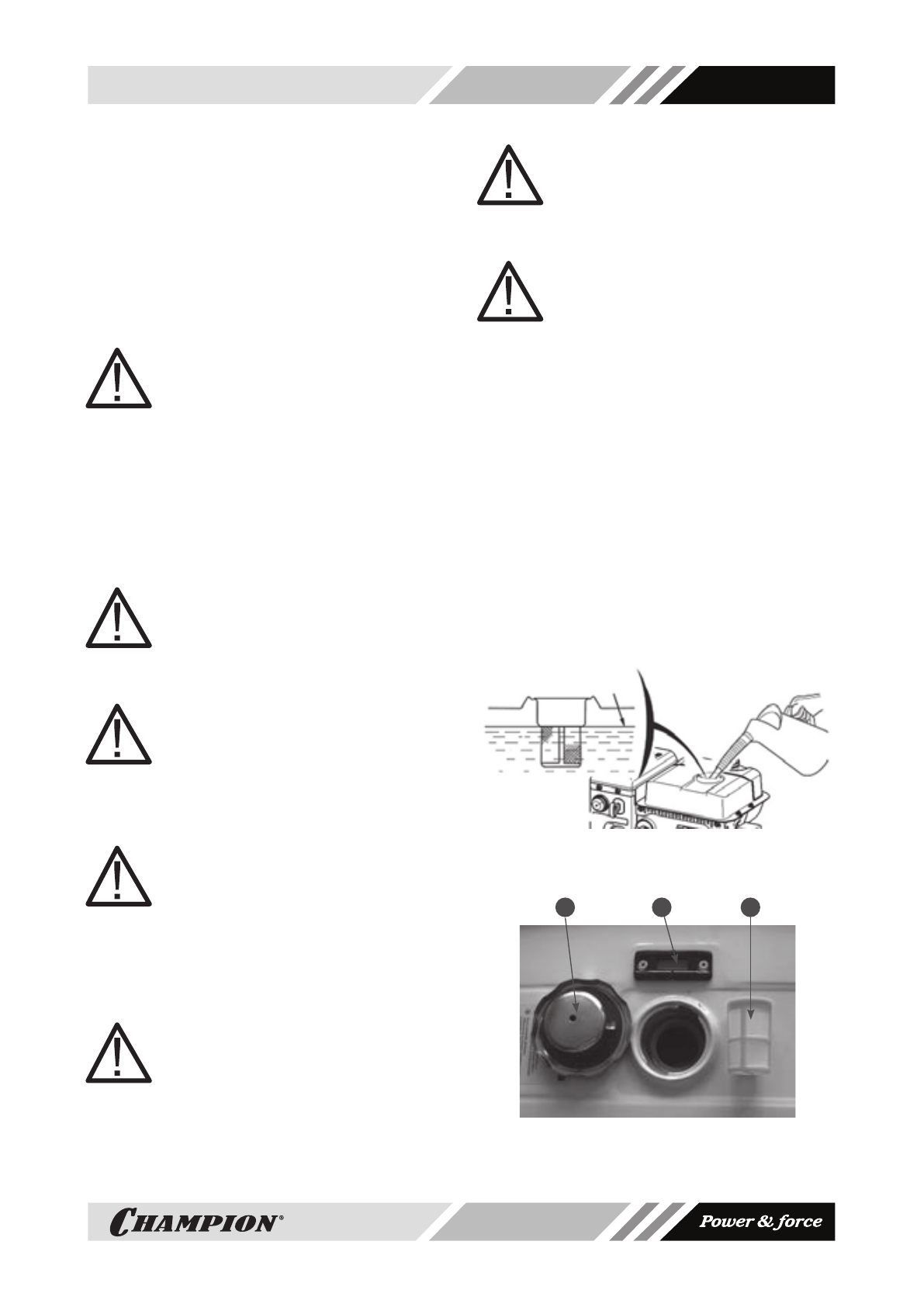 CHAMPION®

Power & force