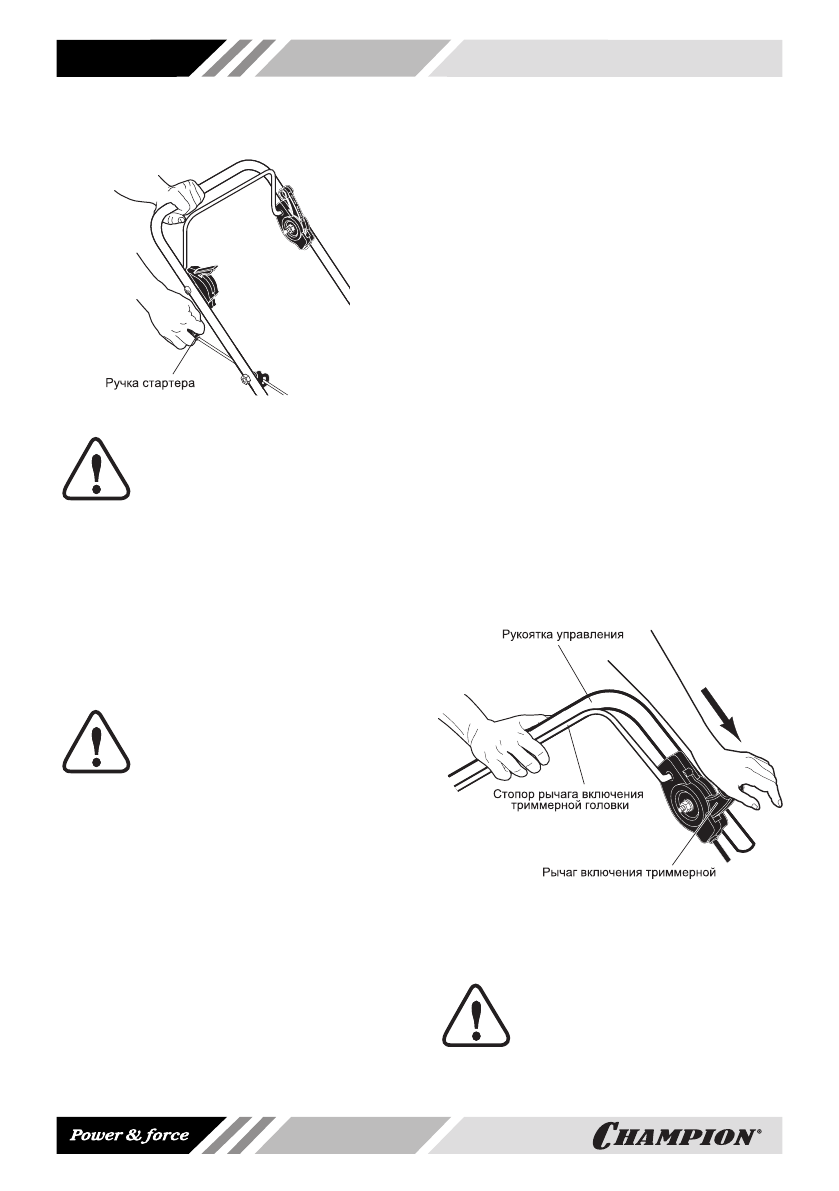 Ручка стартера

Рукоятка управления

Стопор рычага включения триммерной головки

Рычаг включения триммерной

Power & force

CHAMPION®