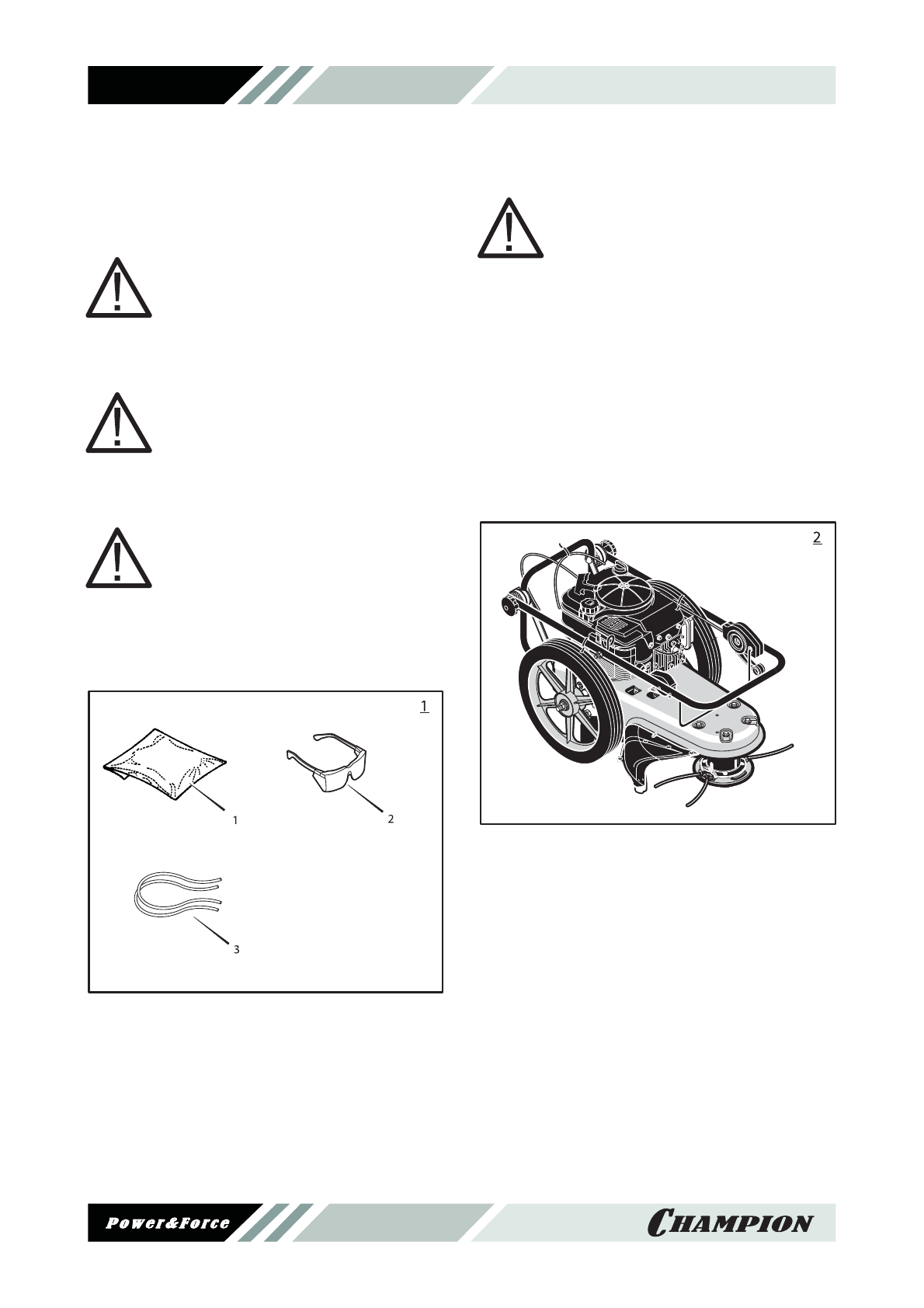 1

1

2

3

2

Power&Force

CHAMPION