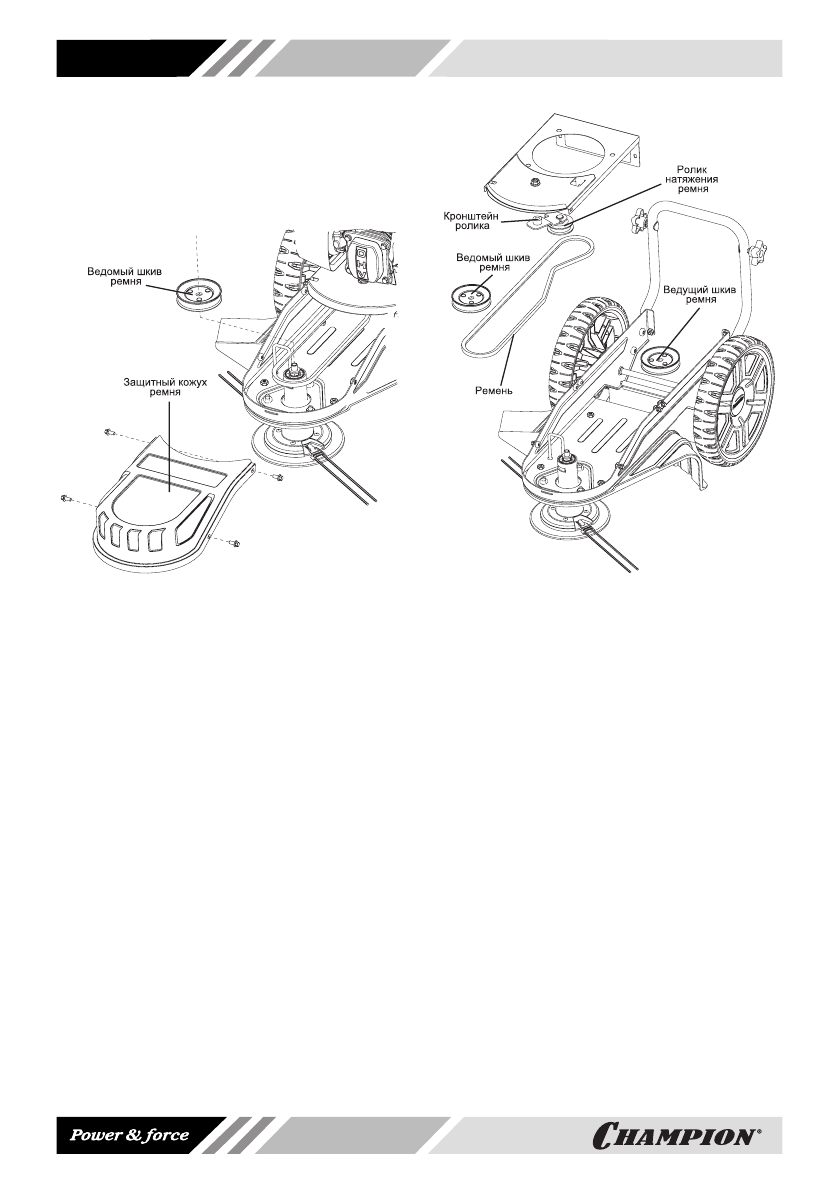 Ведомый шкив ремня

Защитный кожух ремня

Ролик натяжения ремня

Кронштейн ролика

Ведомый шкив ремня

Ведущий шкив ремня

Ремень

Power & force

CHAMPION®