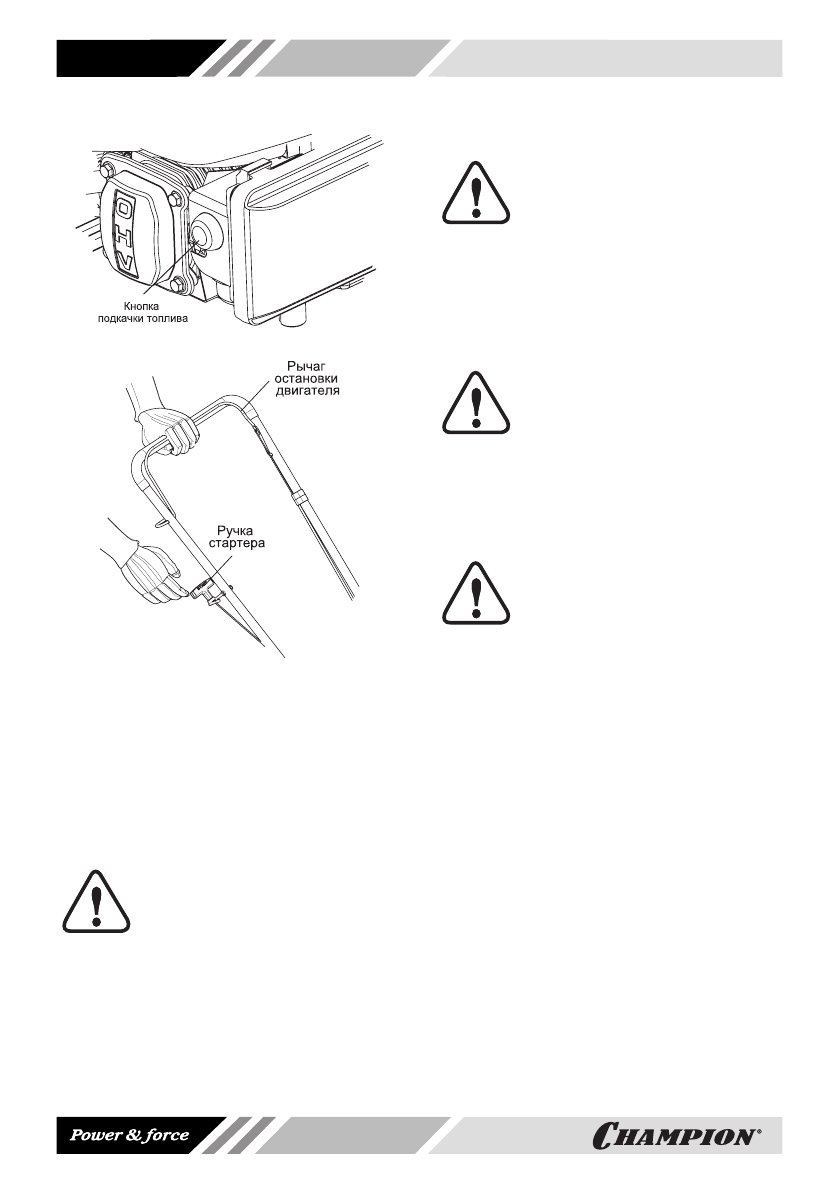 OHV

Кнопка подкачки топлива

Рычаг остановки двигателя

Ручка стартера

Power & force

CHAMPION®