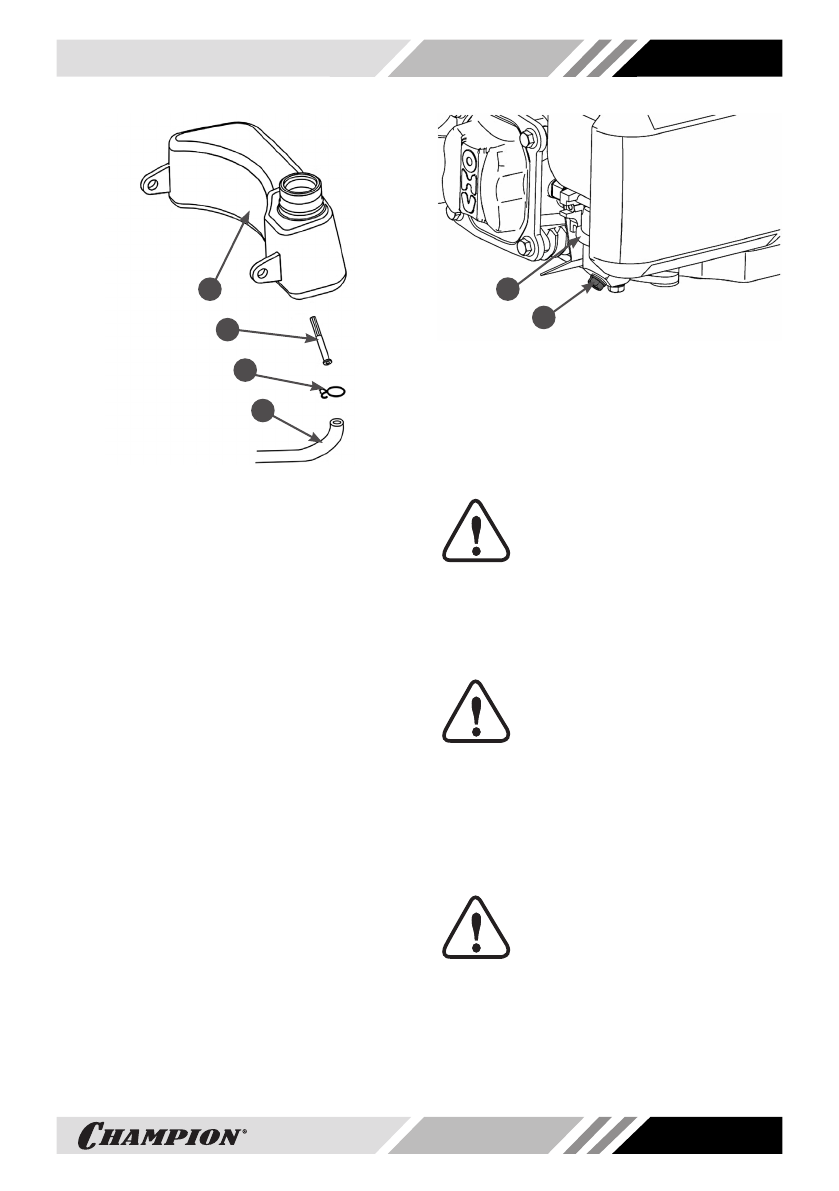 CHAMPION®