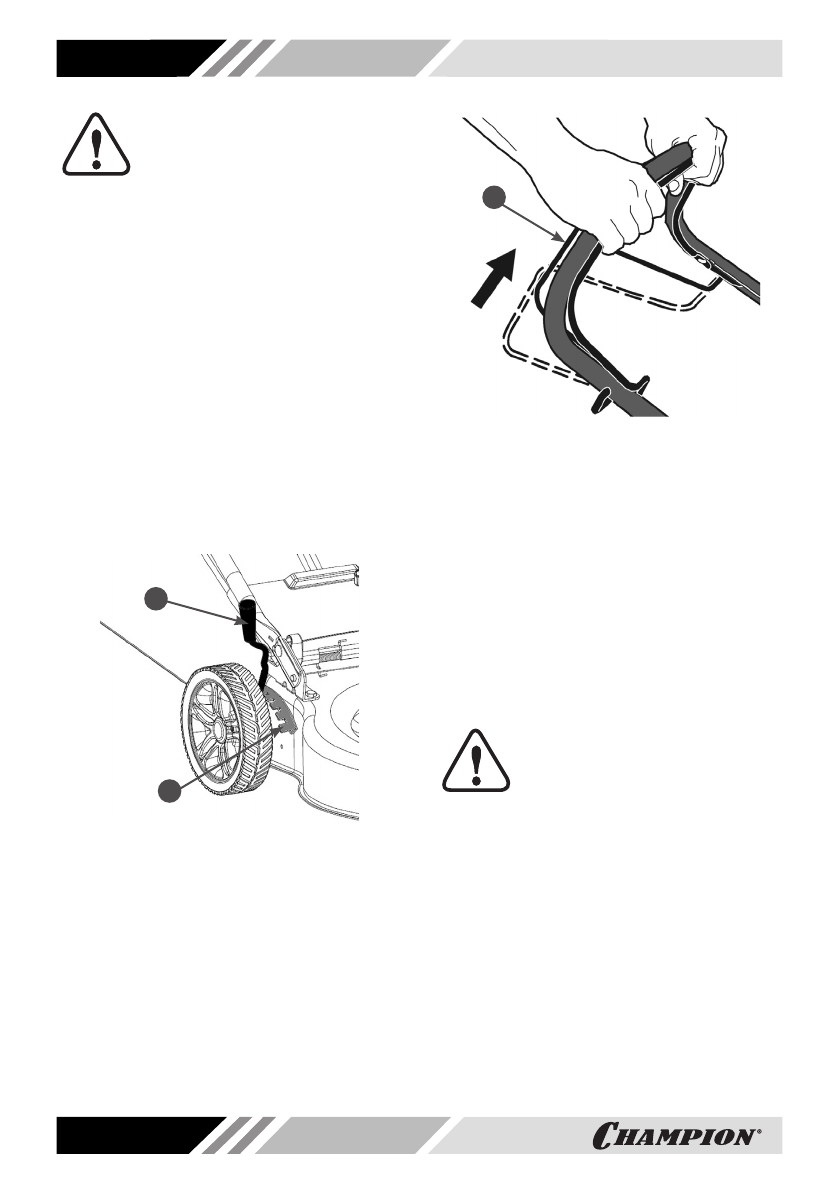 CHAMPION®