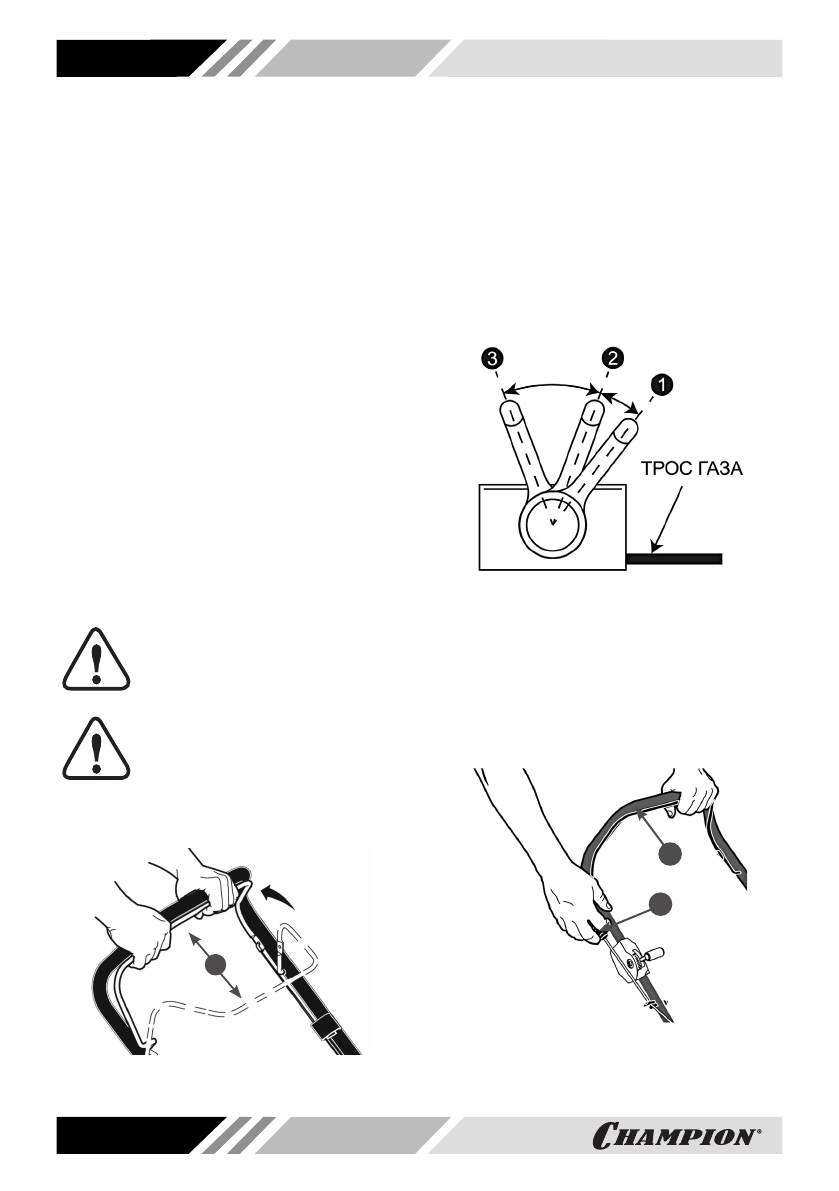 3

2

1

ТРОС ГАЗА

CHAMPION®