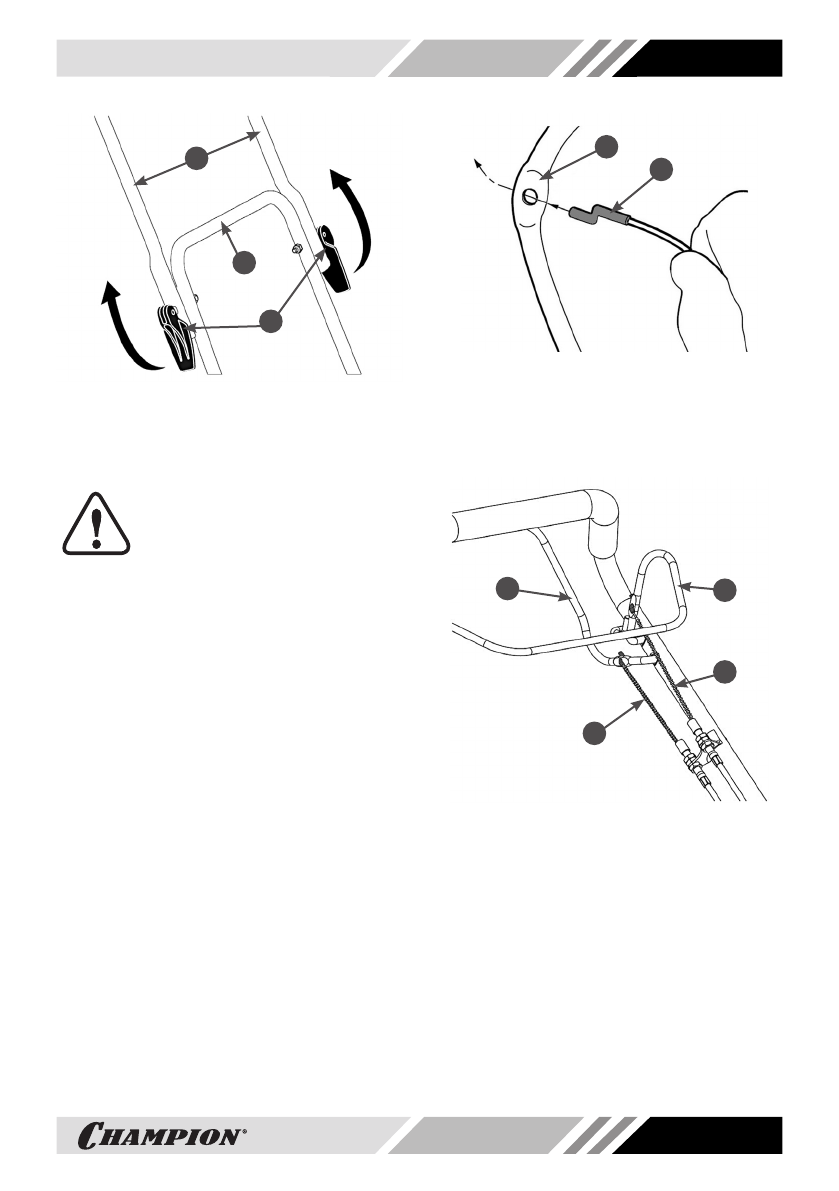 CHAMPION®