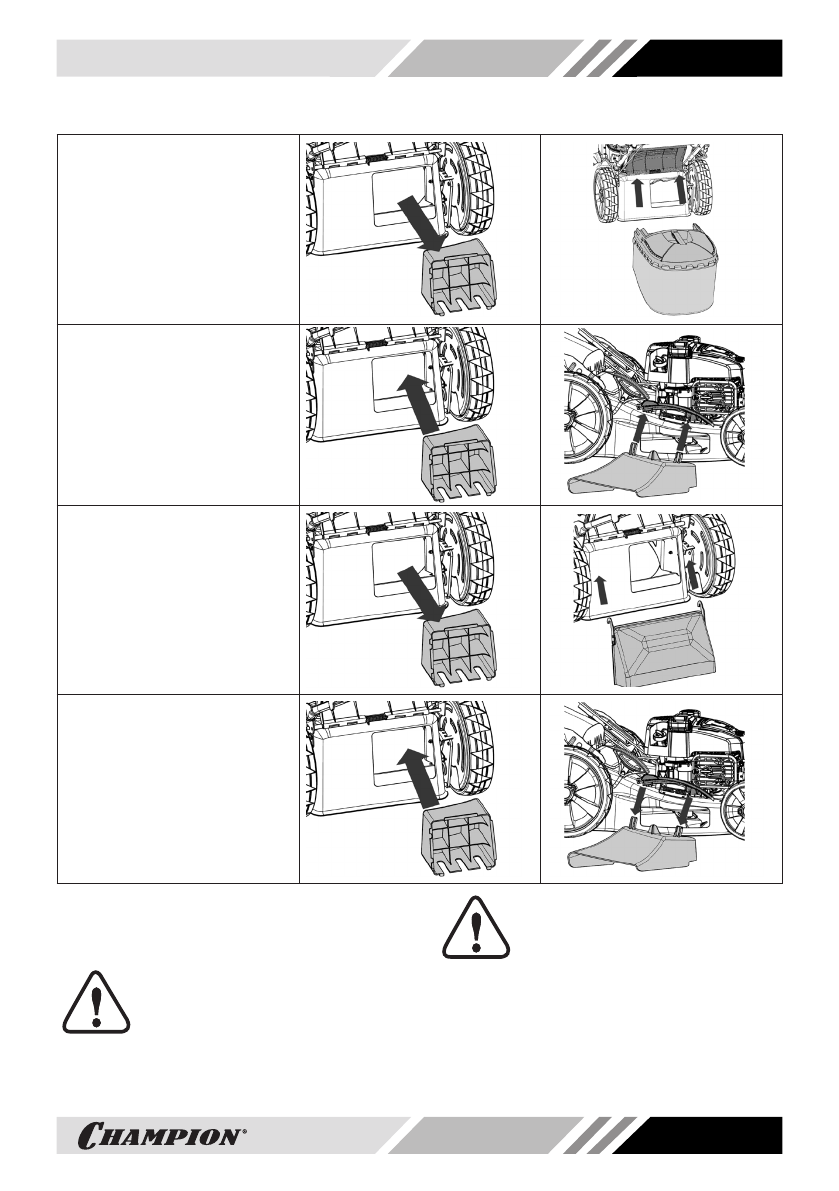 CHAMPION®