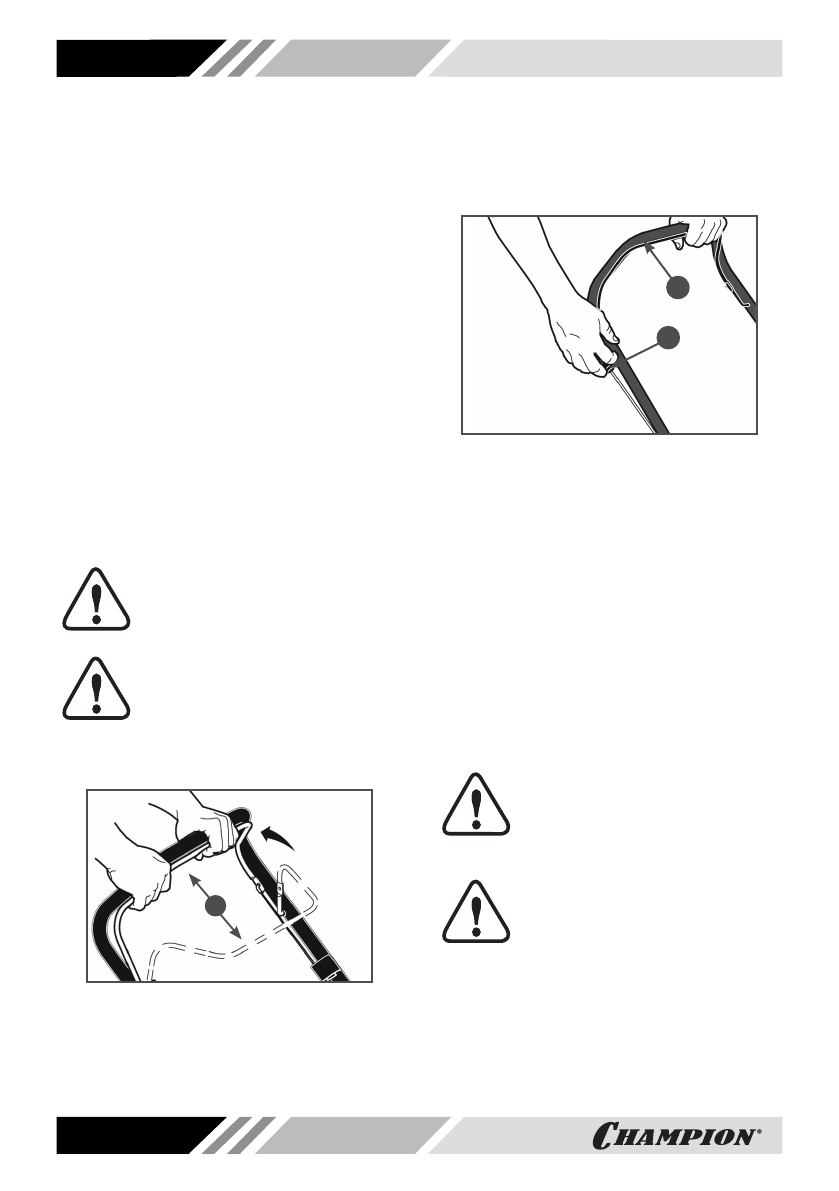 CHAMPION®