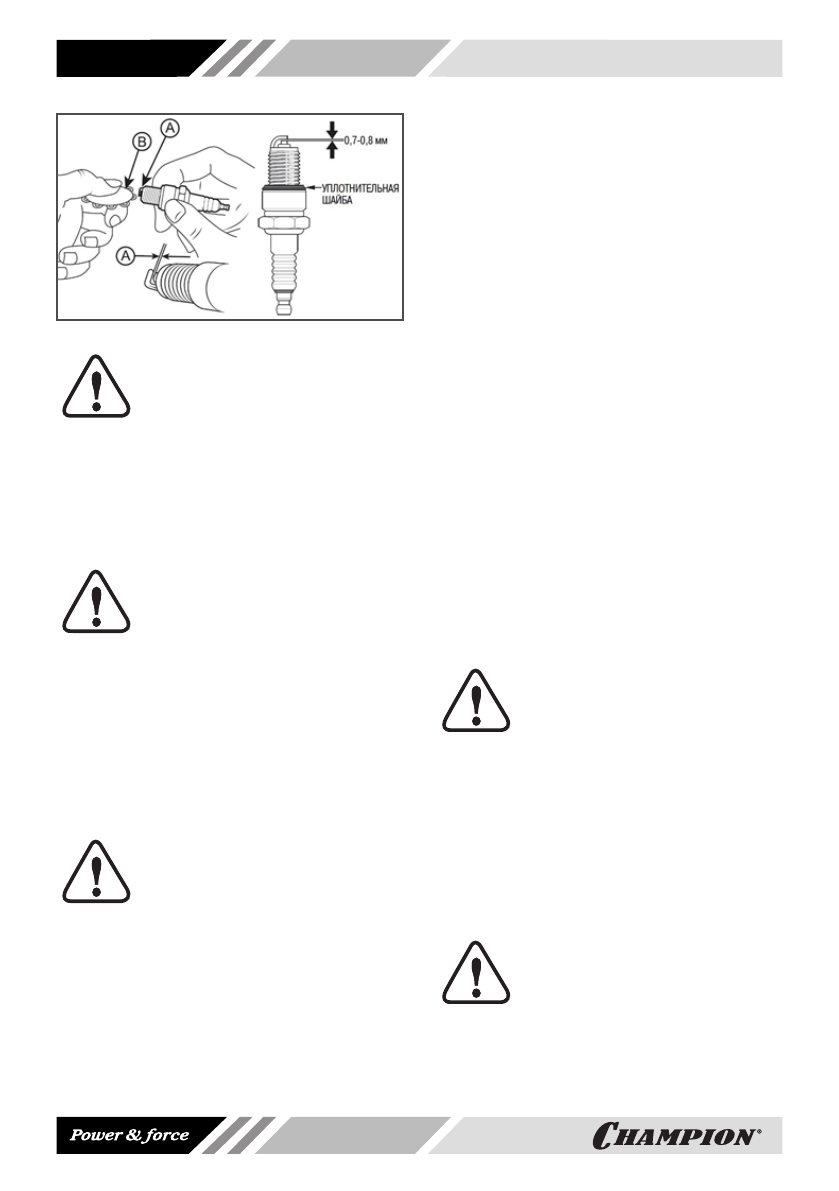 B

A

A

0,7-0,8 мм

УПЛОТНИТЕЛЬНАЯ ШАЙБА

Power & force

CHAMPION®