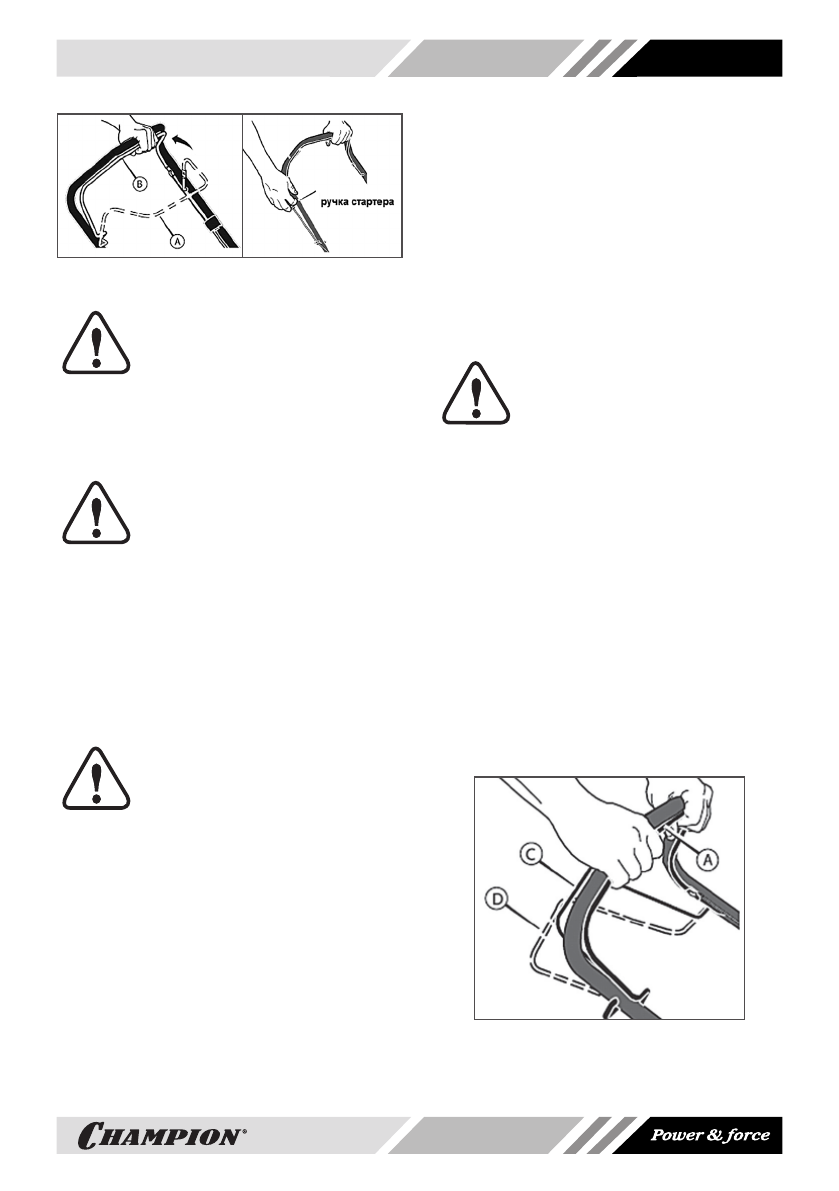 B
A
ручка стартера

C
A
D

CHAMPION®
Power & force