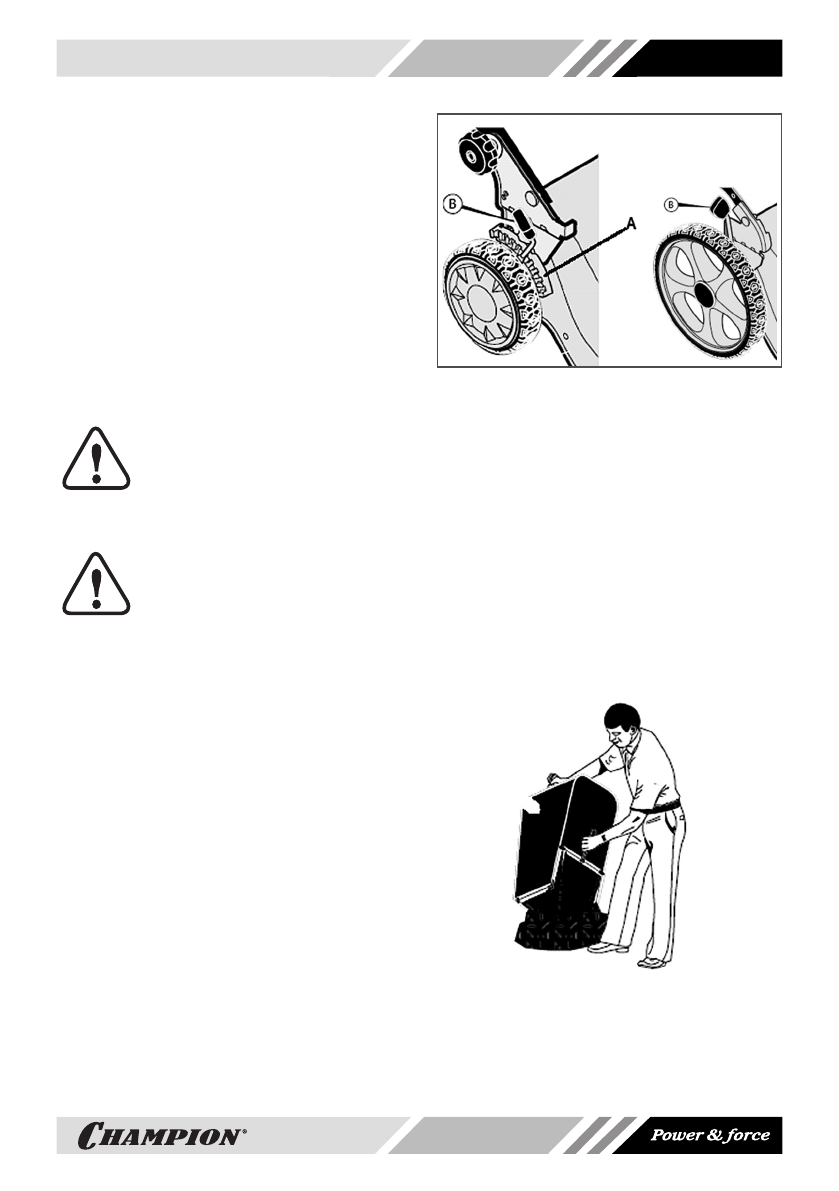 B

A

B

CHAMPION®

Power & force