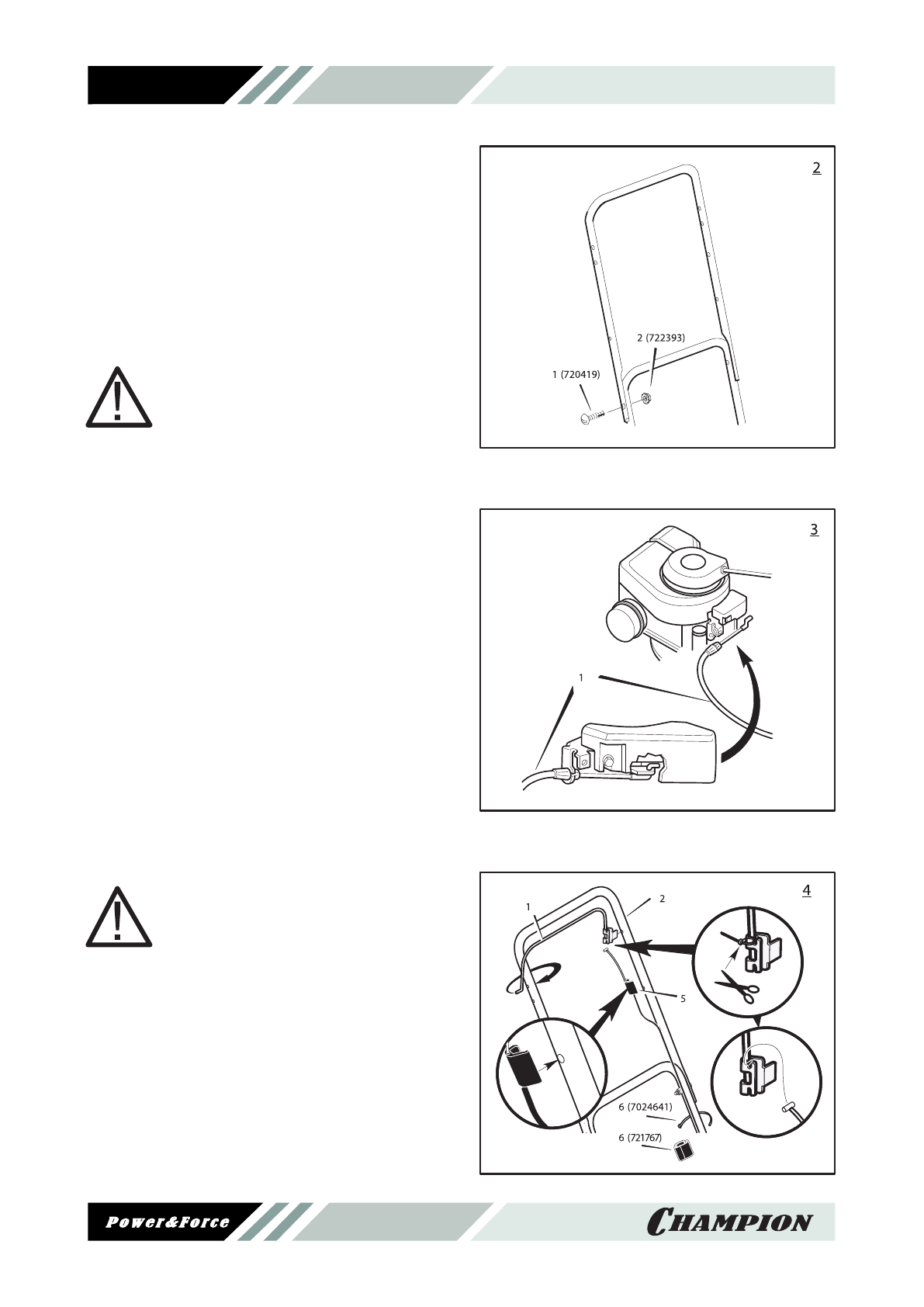 2

2 (722393)

1 (720419)

3

1

4

1

2

5

6 (7024641)

6 (721767)

Power&Force

CHAMPION