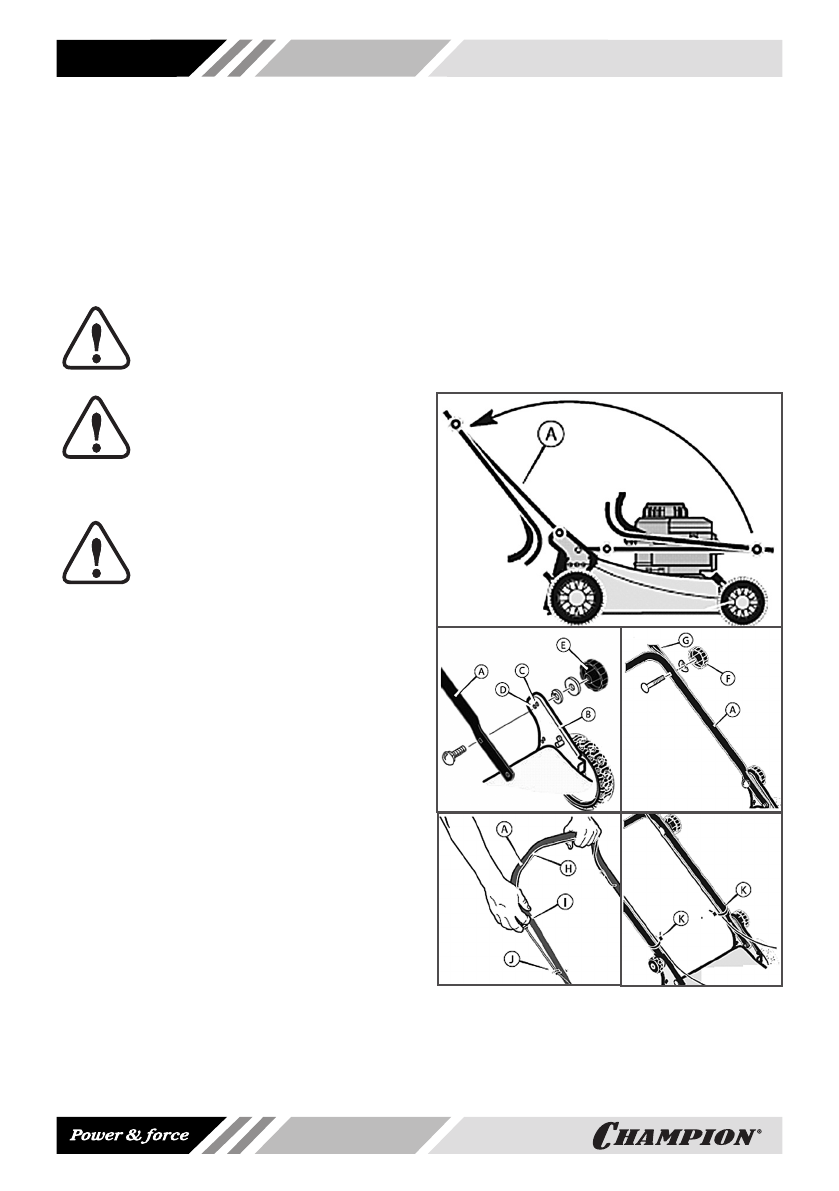 A

A
C
D
E
B

G
F
A

A
H
I
J

K
K

Power & force
CHAMPION®