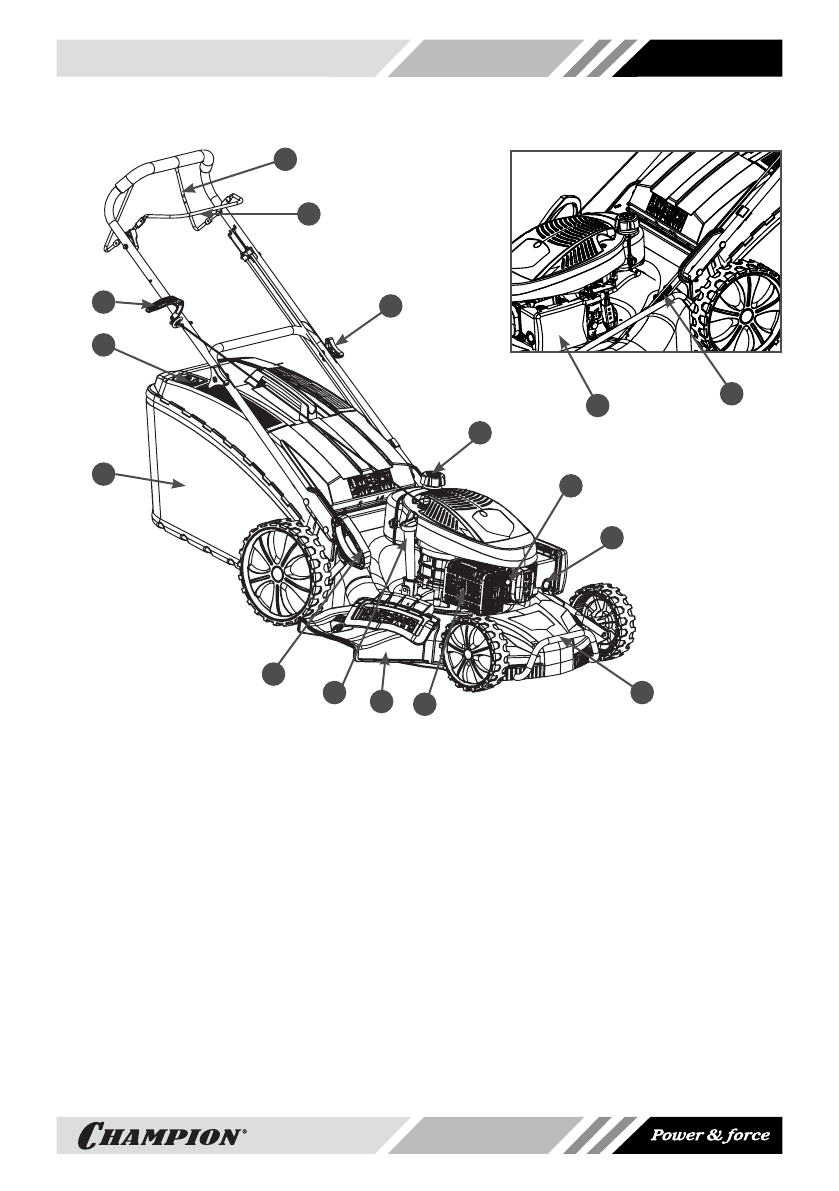 CHAMPION®

Power & force