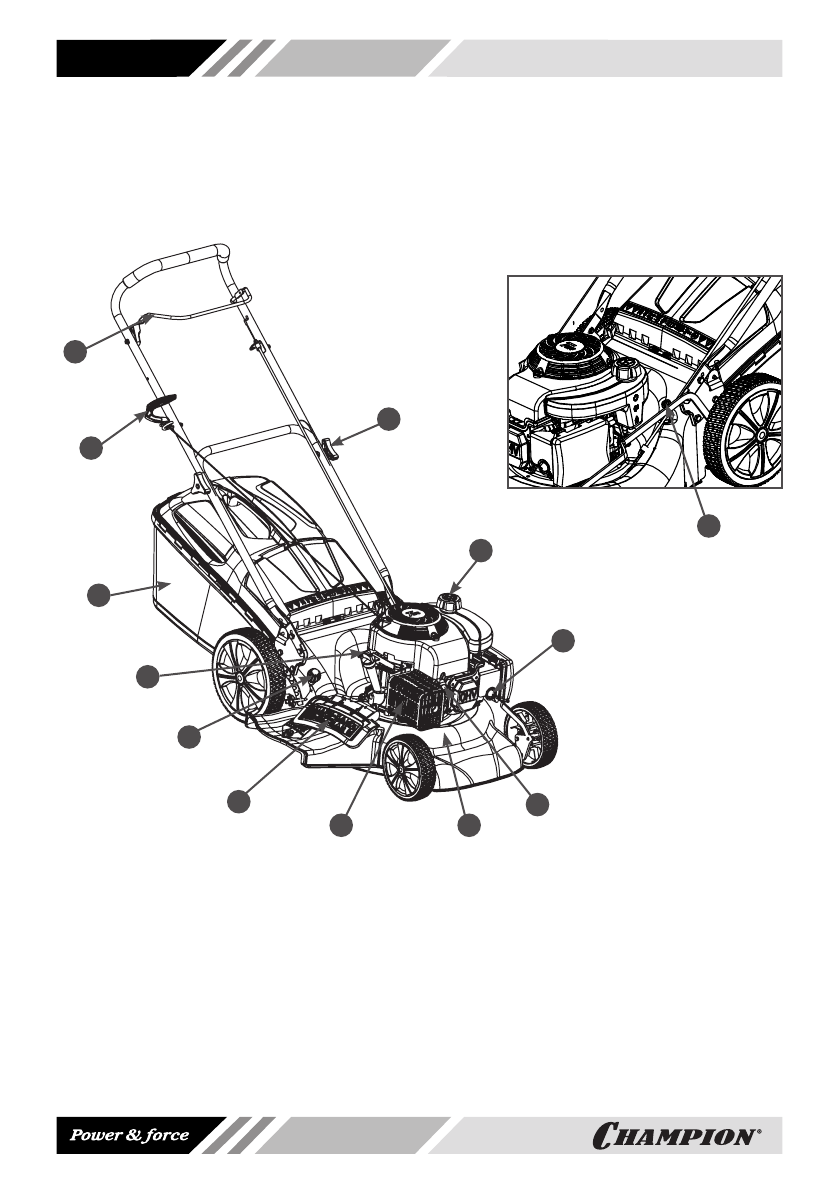 Power & force

CHAMPION®