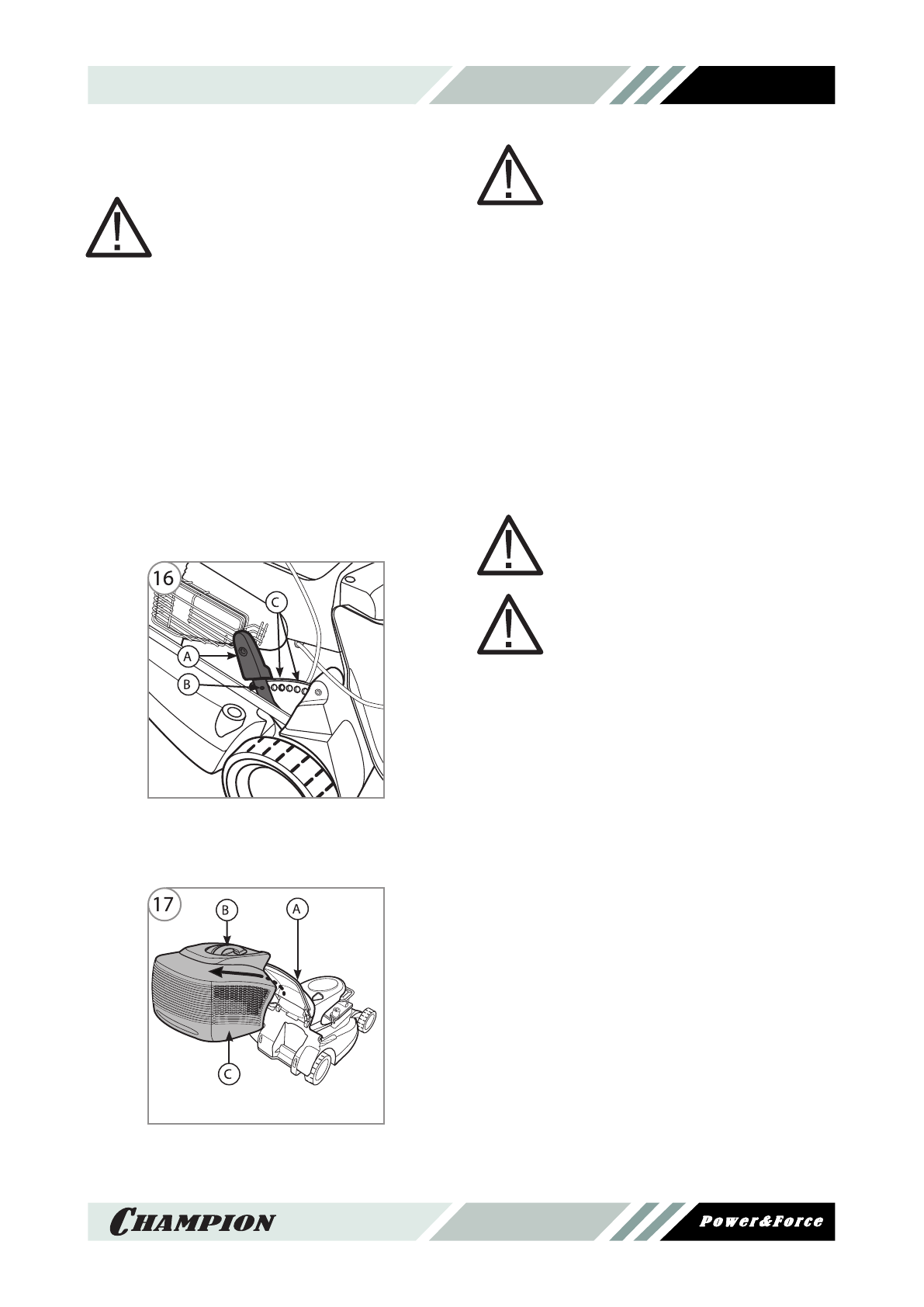 16

C

A

B

17

B

A

C

CHAMPION

Power&Force