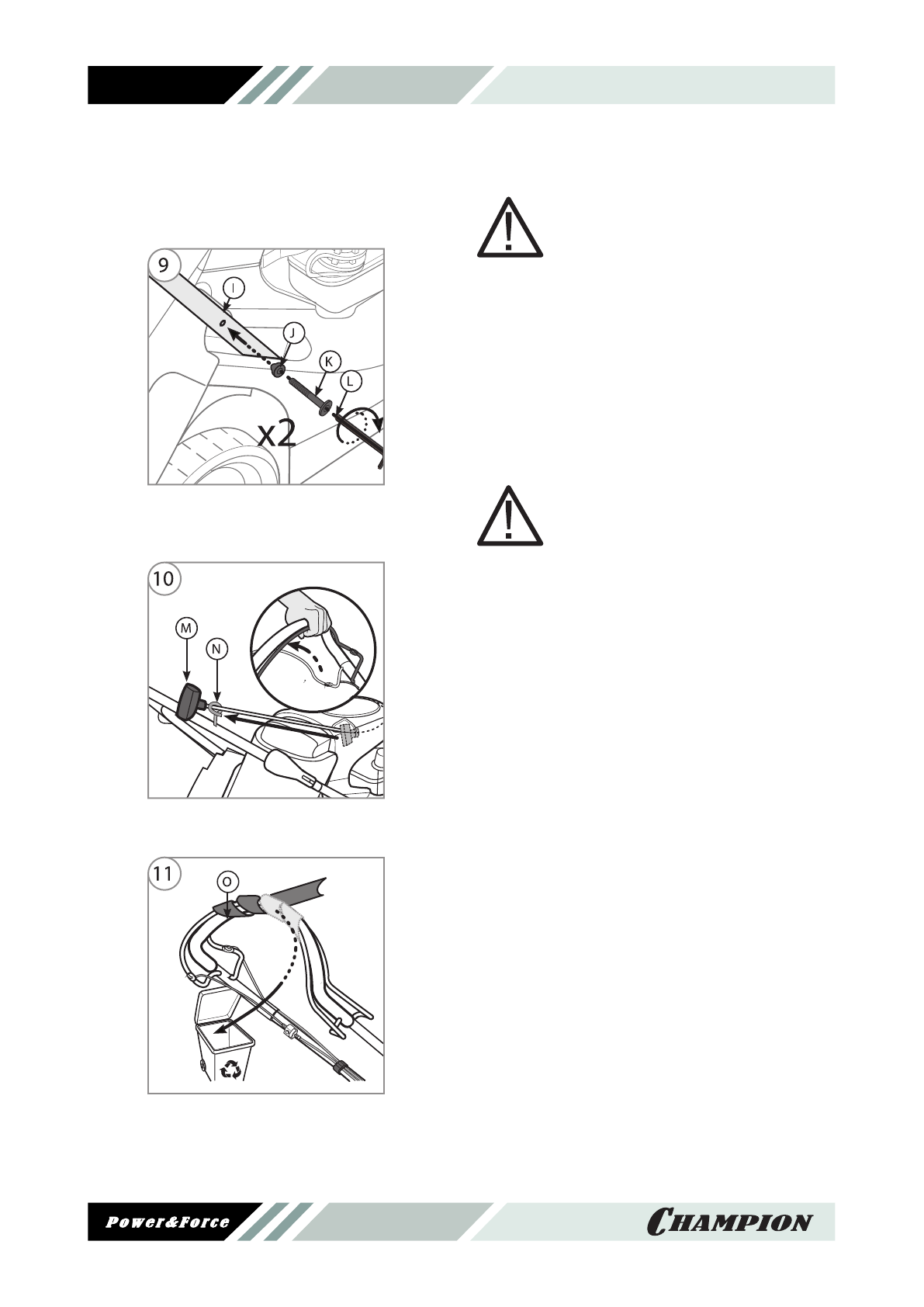 9

I

J

K

L

x2

10

M

N

11

O

Power&Force

CHAMPION