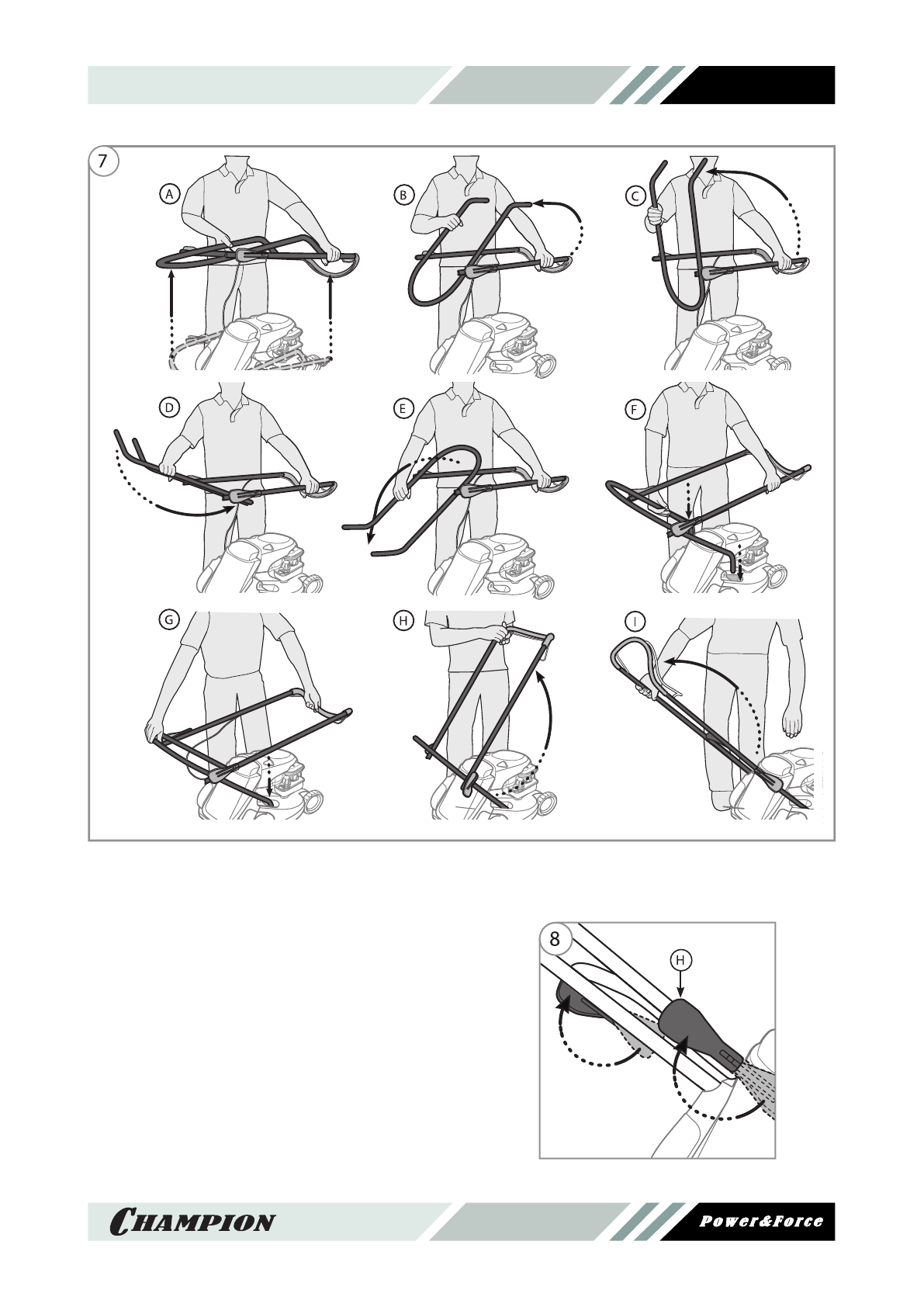 7

A

B

C

D

E

F

G

H

I

8

H

CHAMPION

Power&Force