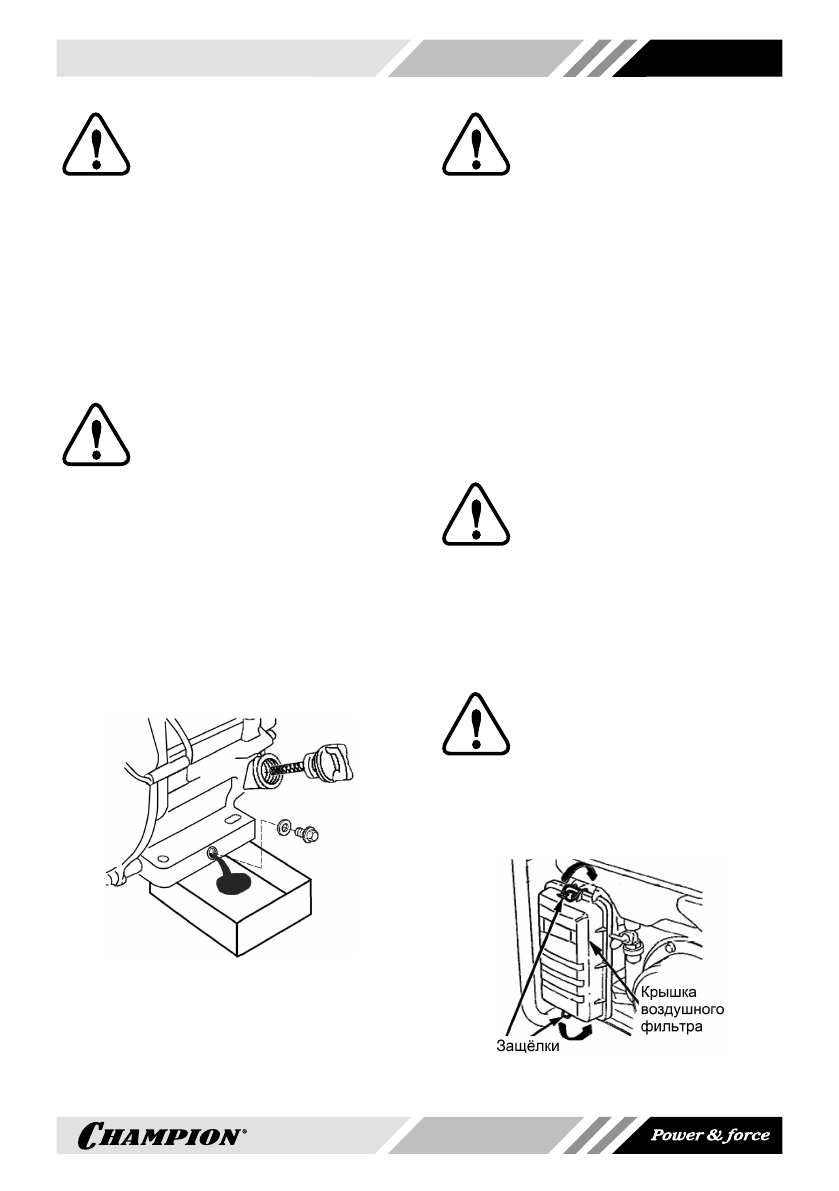 Крышка воздушного фильтра

Защёлки

CHAMPION®

Power & force