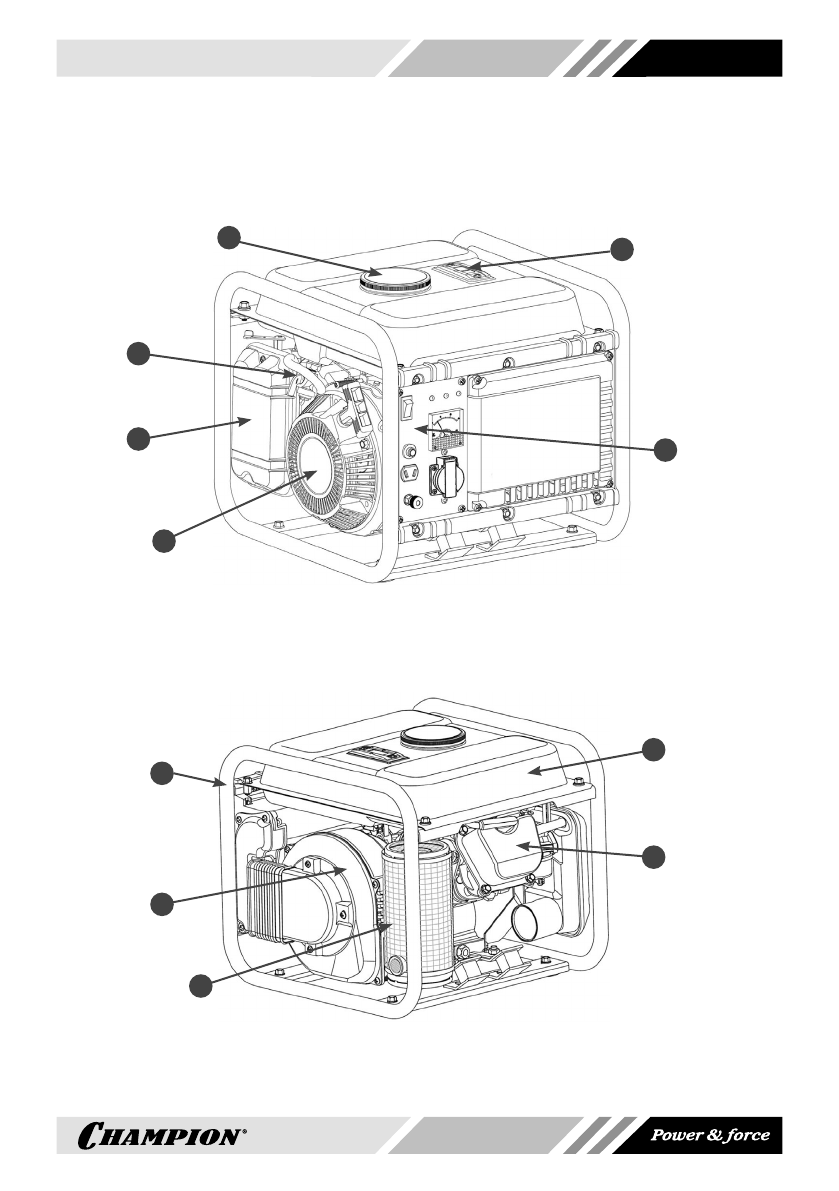 CHAMPION®

Power & force