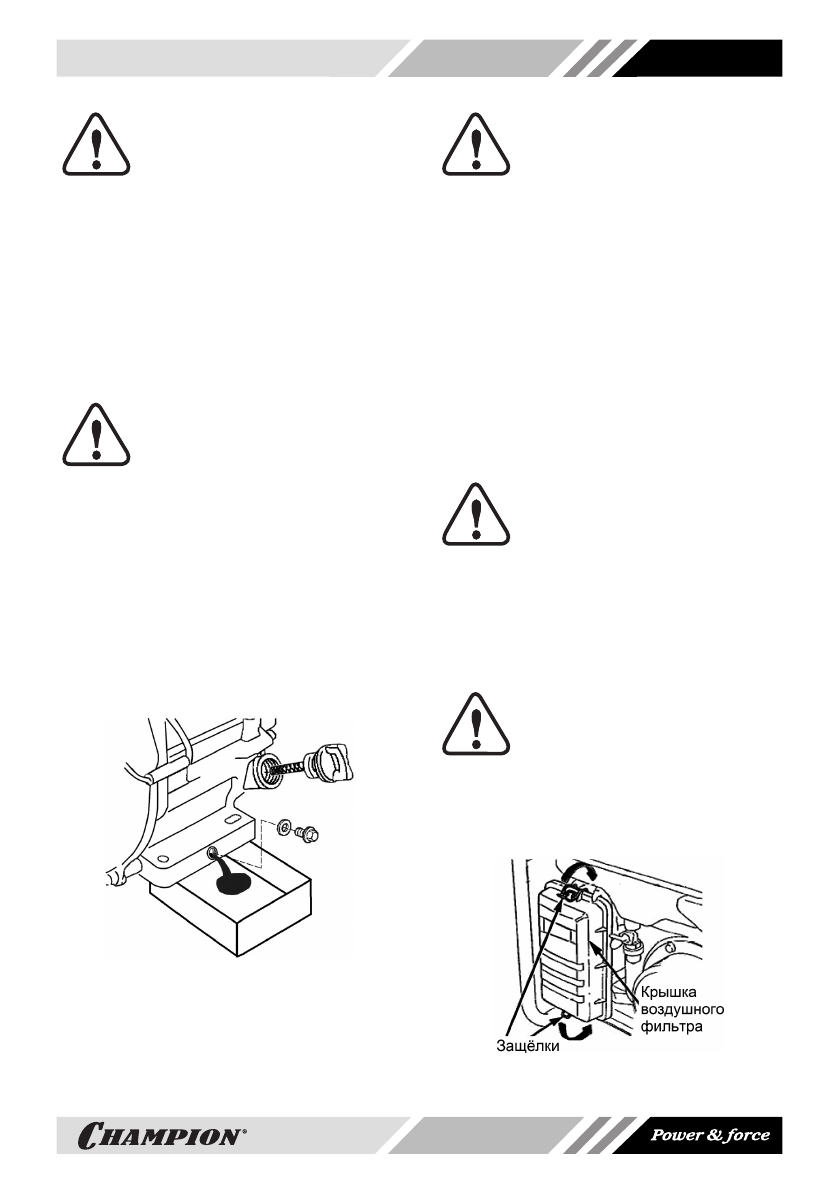 Крышка воздушного фильтра

Защёлки

CHAMPION®

Power & force