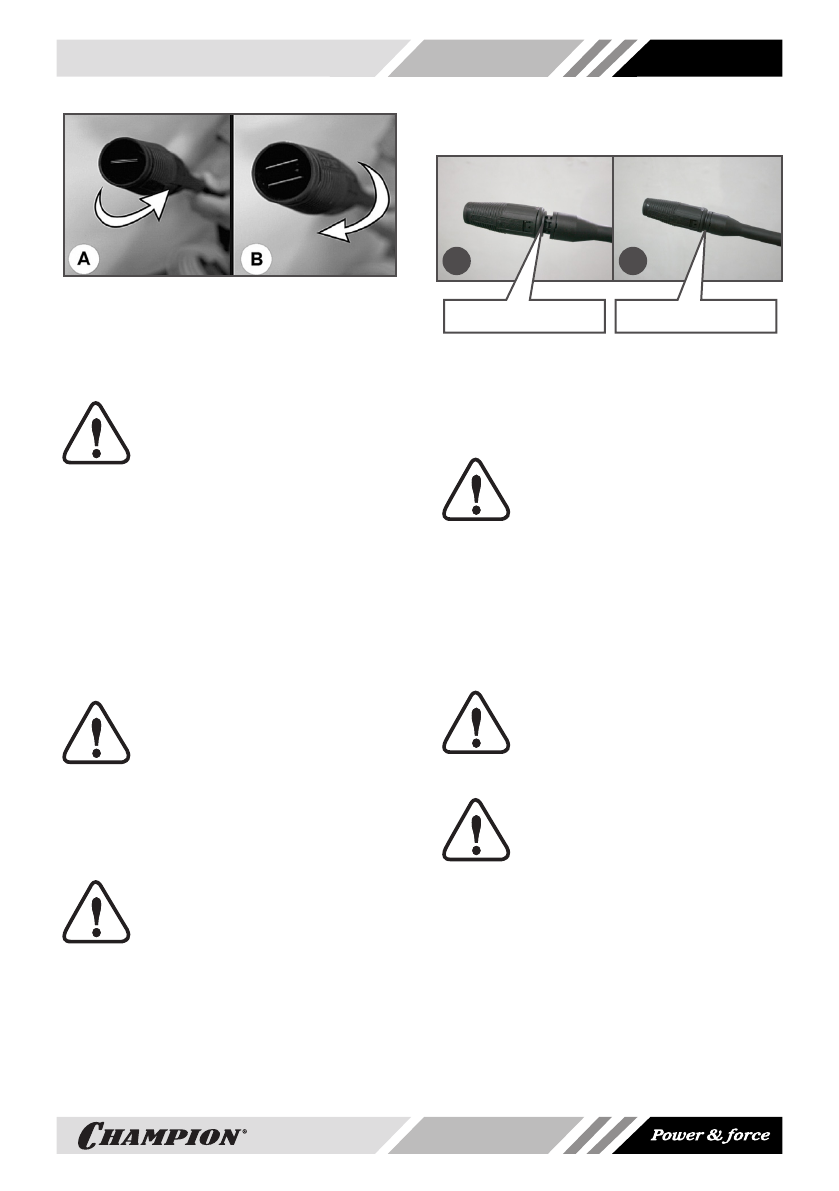 A

B

CHAMPION®

Power & force