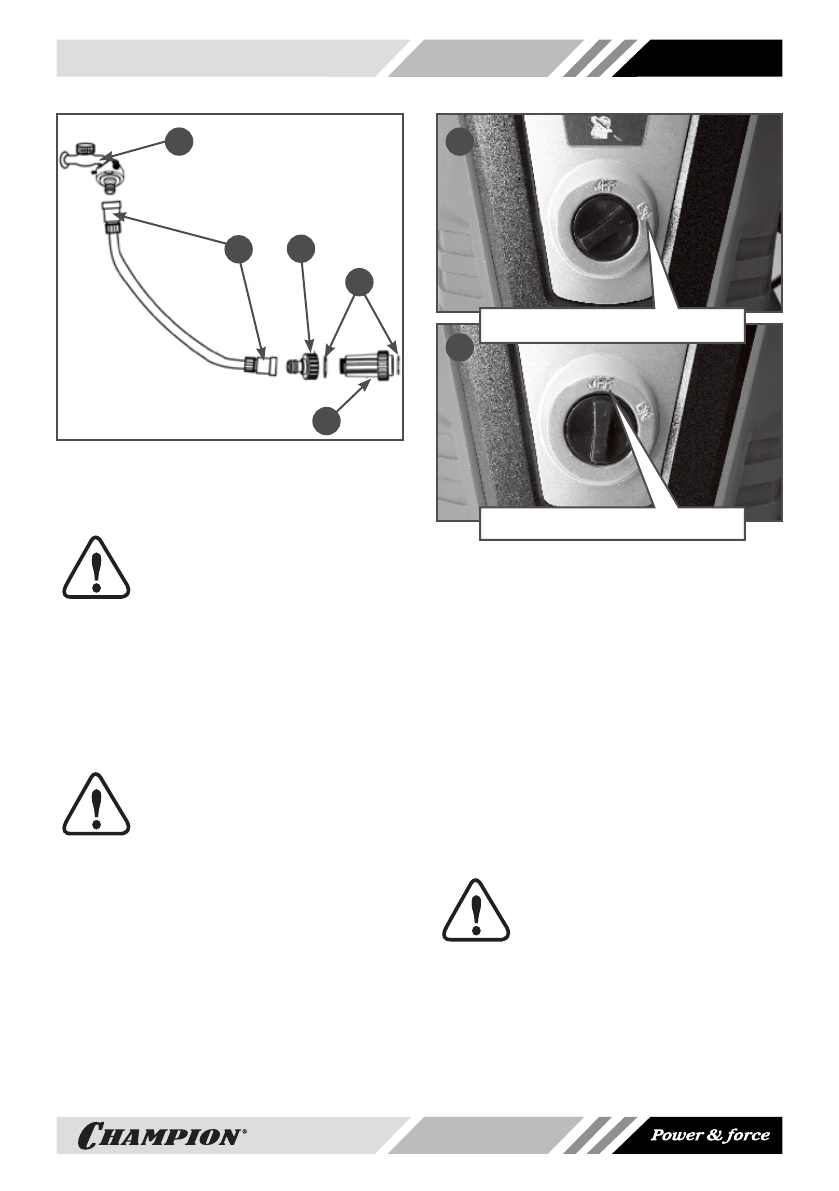 OFF ON

OFF ON

CHAMPION®

Power & force