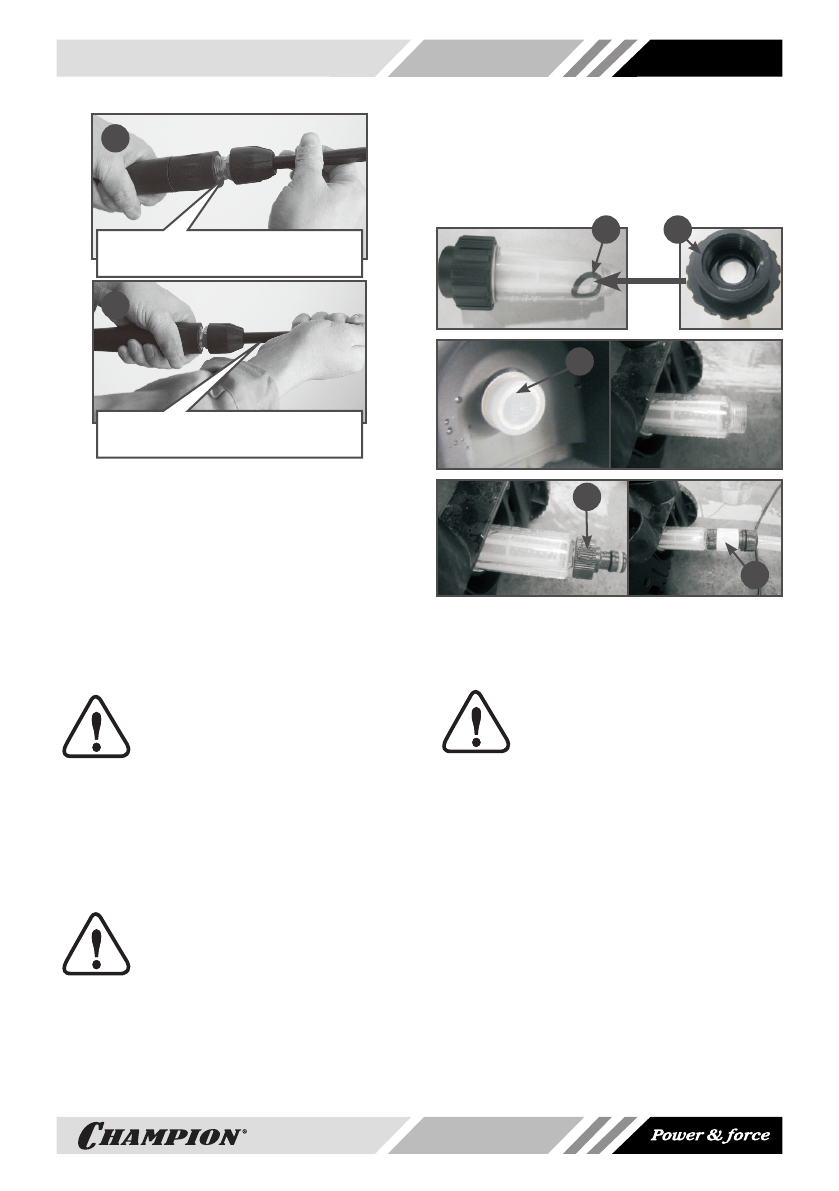 CHAMPION®

Power & force