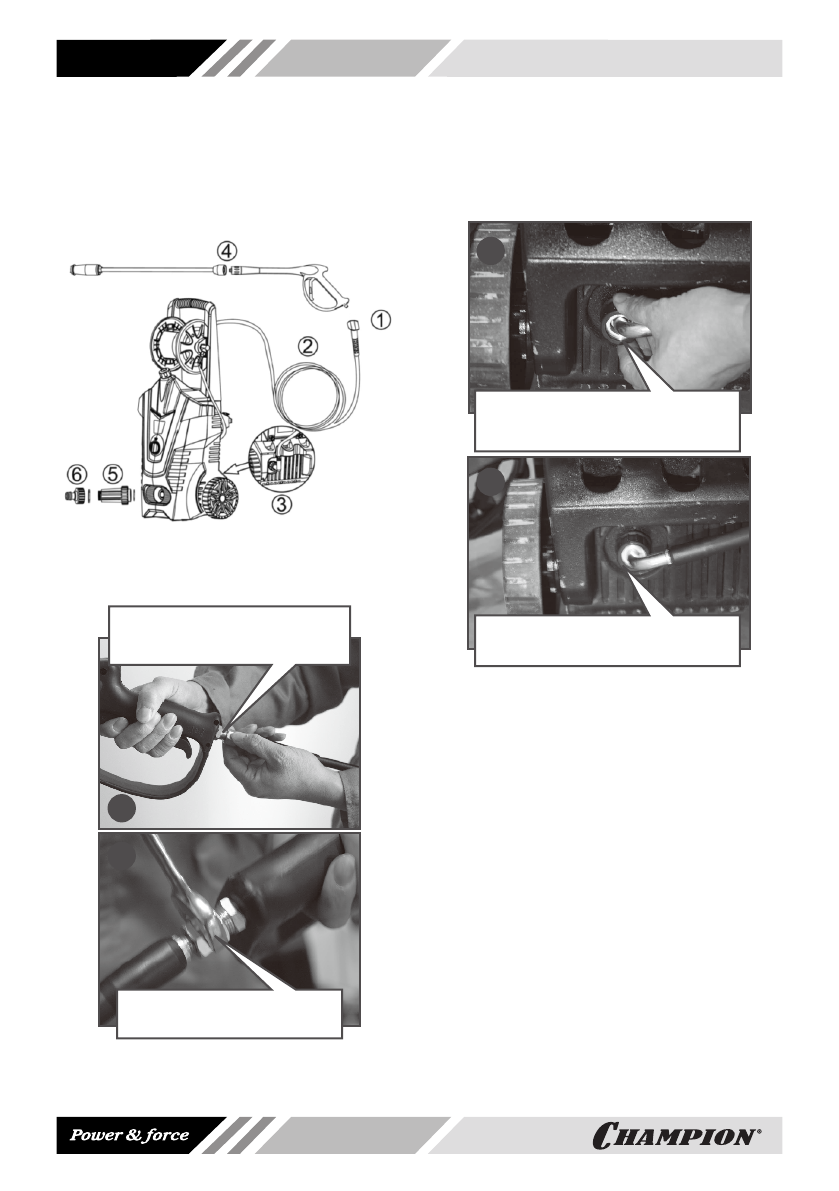 ④

①

②

③

⑥ ⑤

Power & force

CHAMPION®