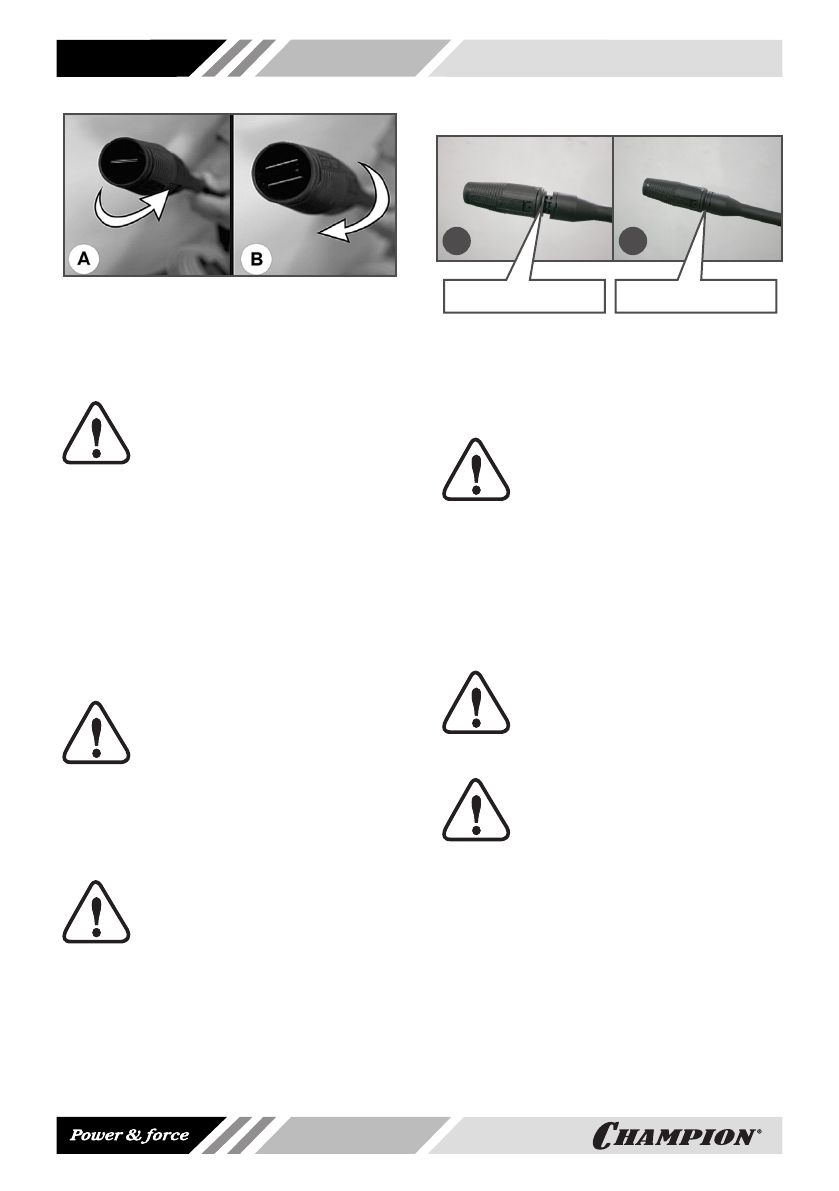 A

B

Power & force

CHAMPION®