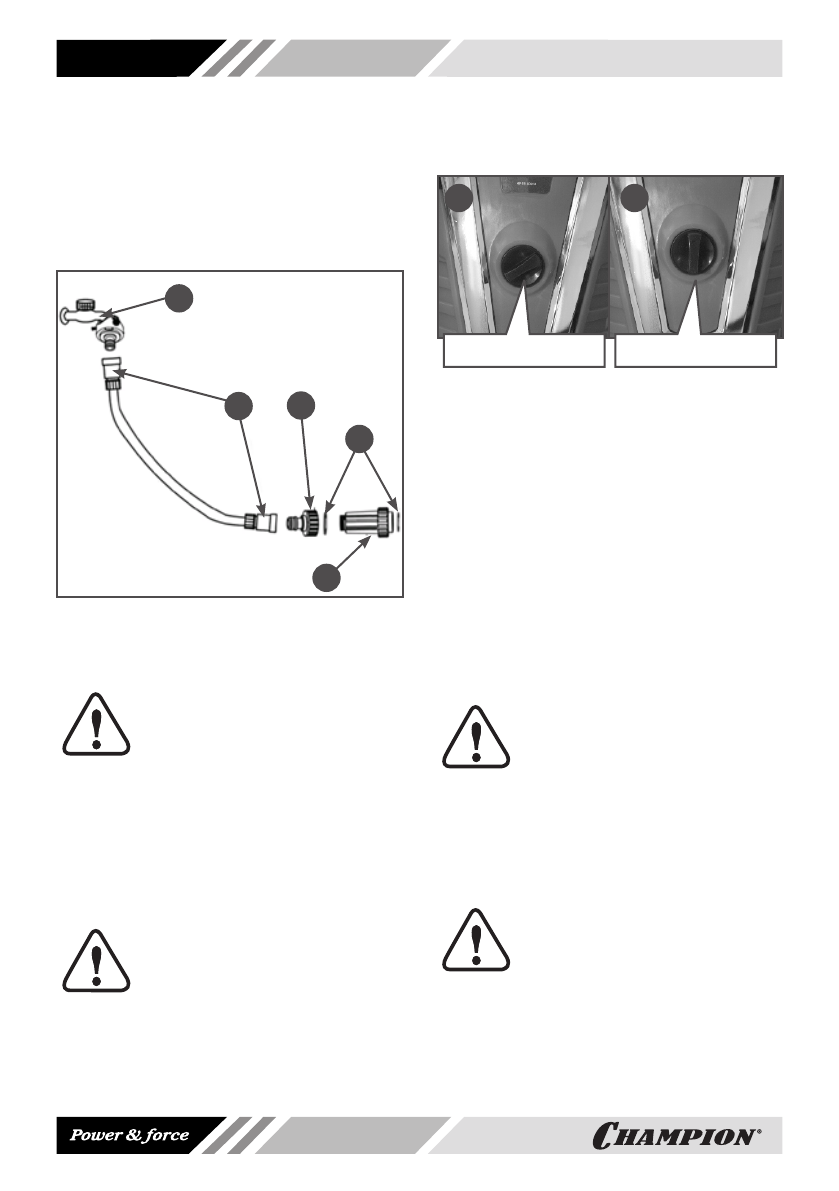 Power & force

CHAMPION®