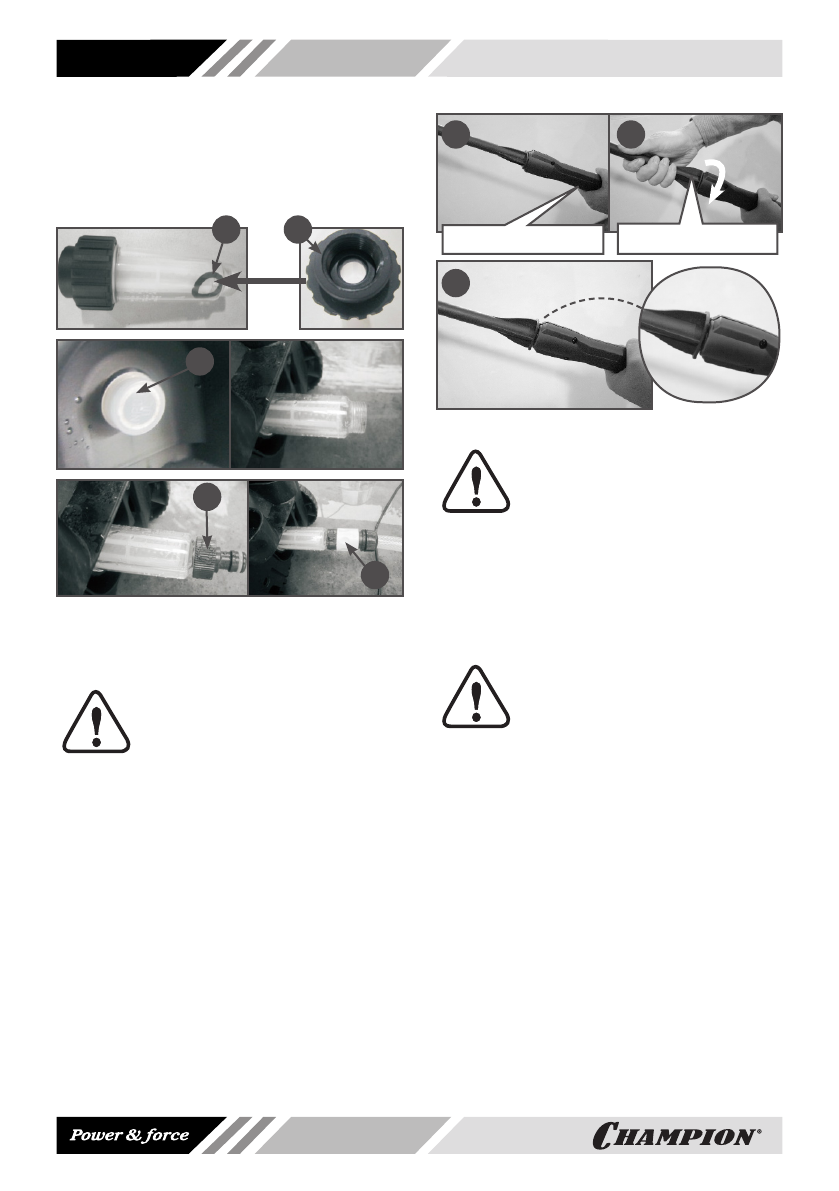 Power & force

CHAMPION®