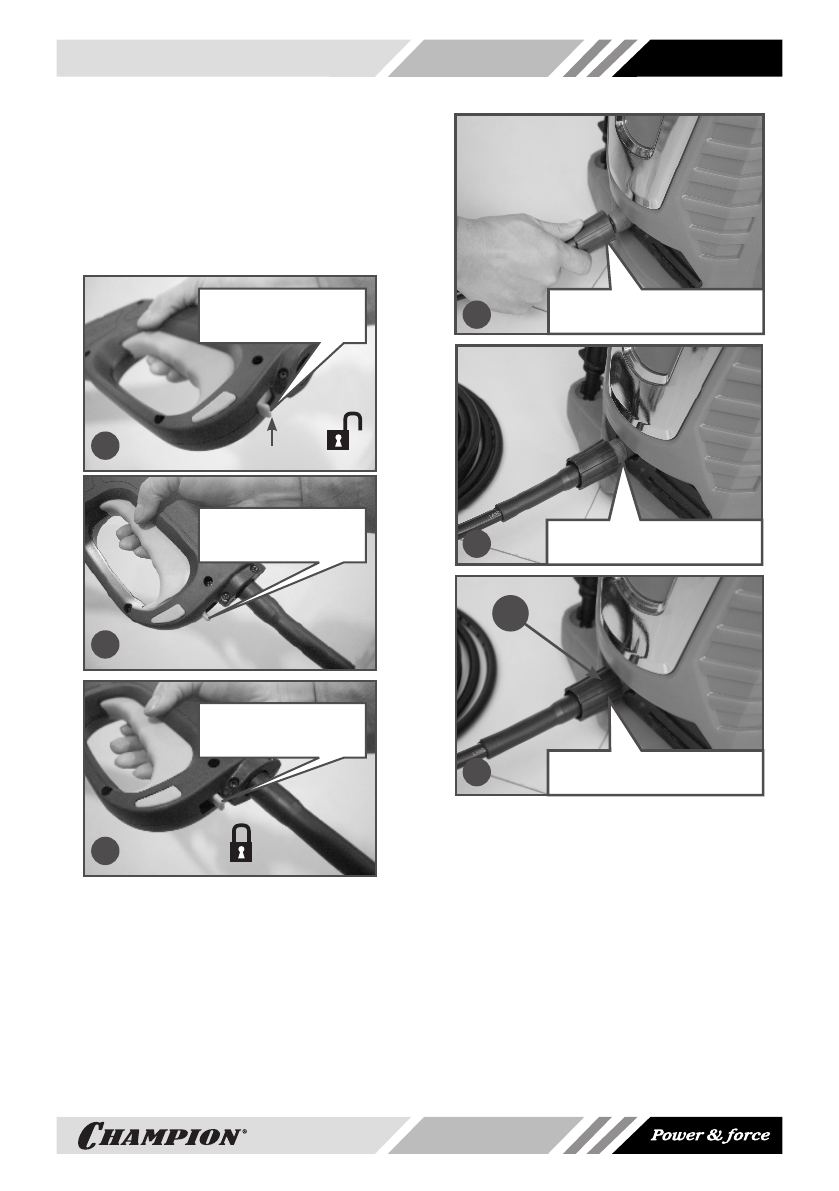 CHAMPION®

Power & force