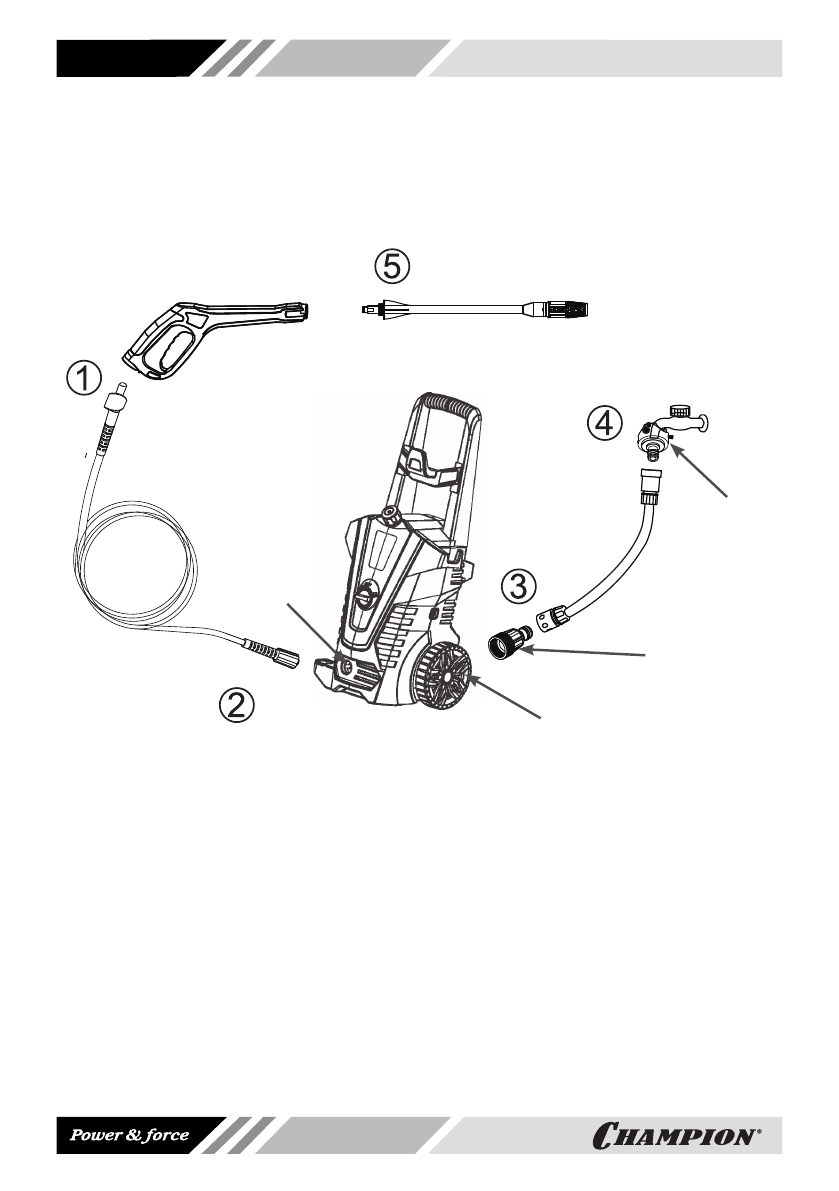 5

1

4

3

2

Power & force

CHAMPION®