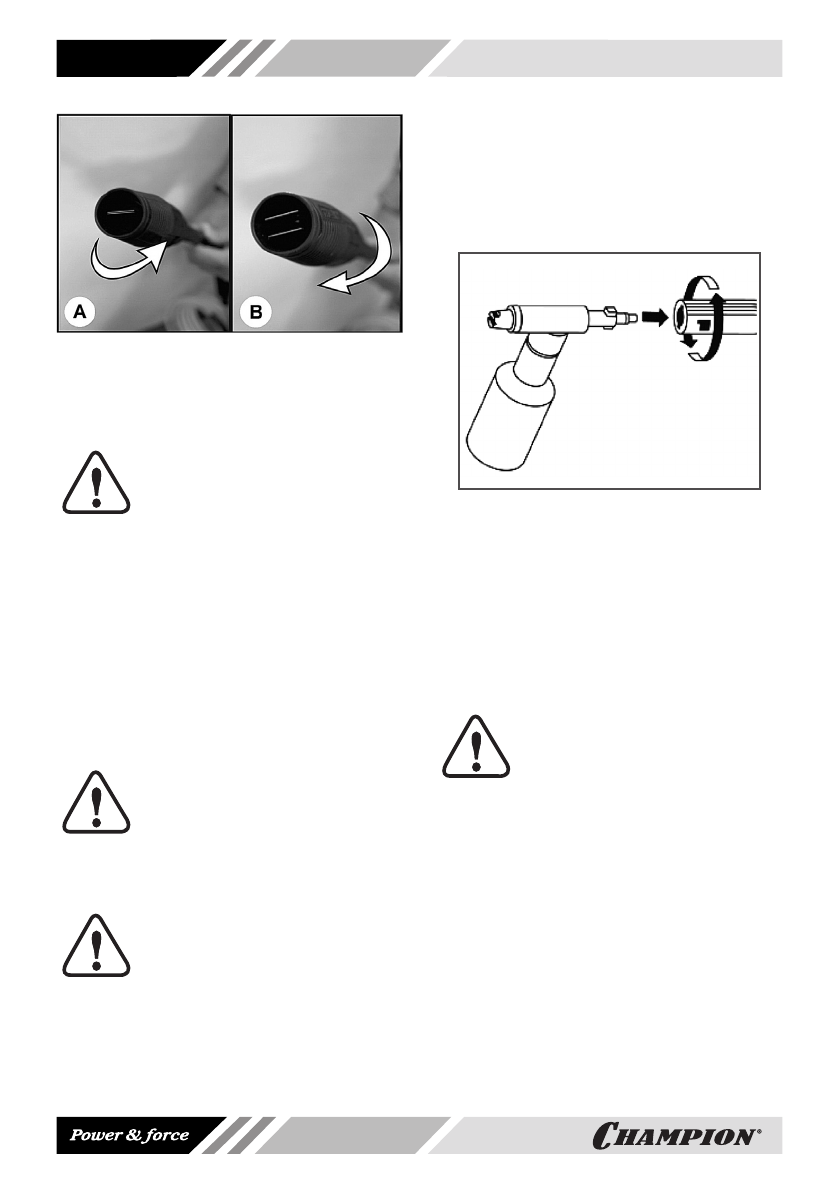 A

B

Power & force

CHAMPION®