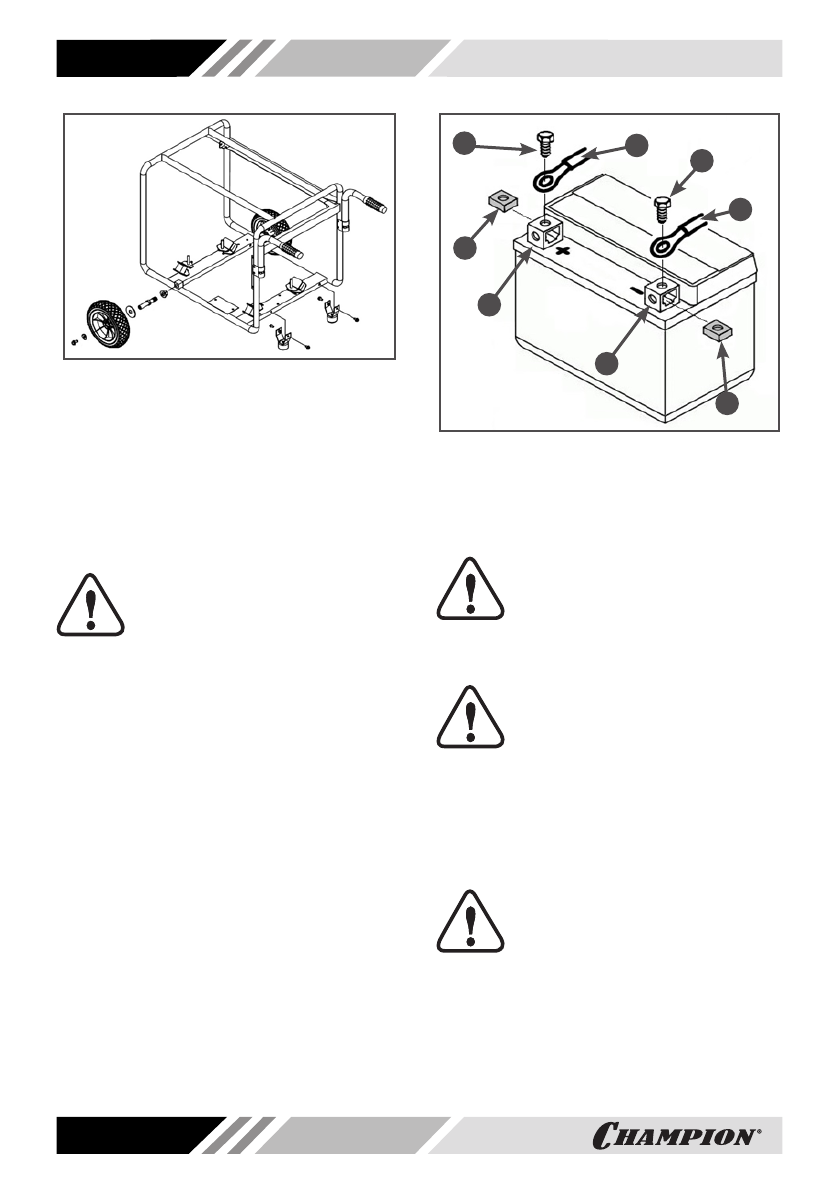 +

-

CHAMPION®